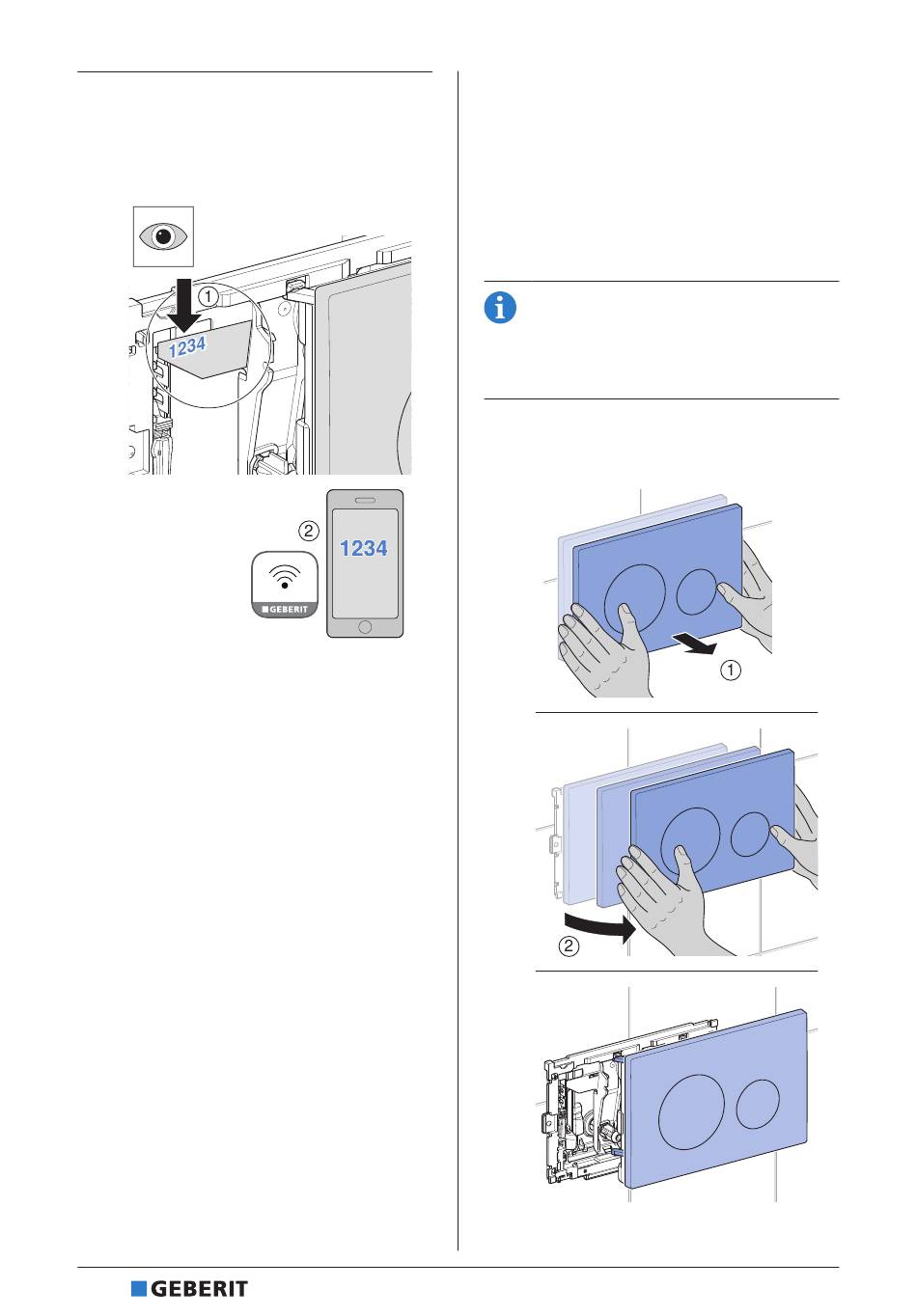 1

1234

2

1234

GEBERIT

1

2

GEBERIT