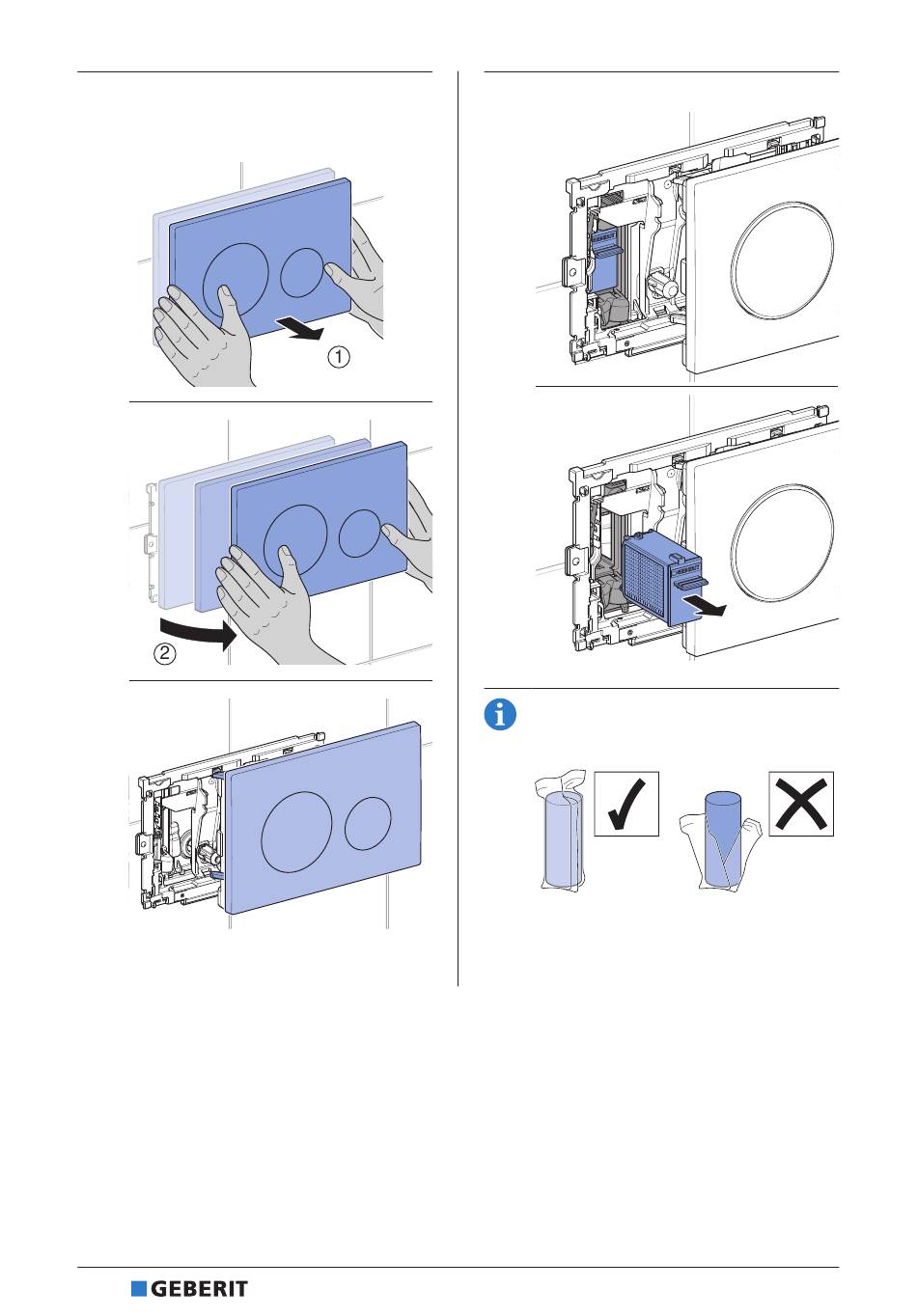 ①

②

GEBERIT