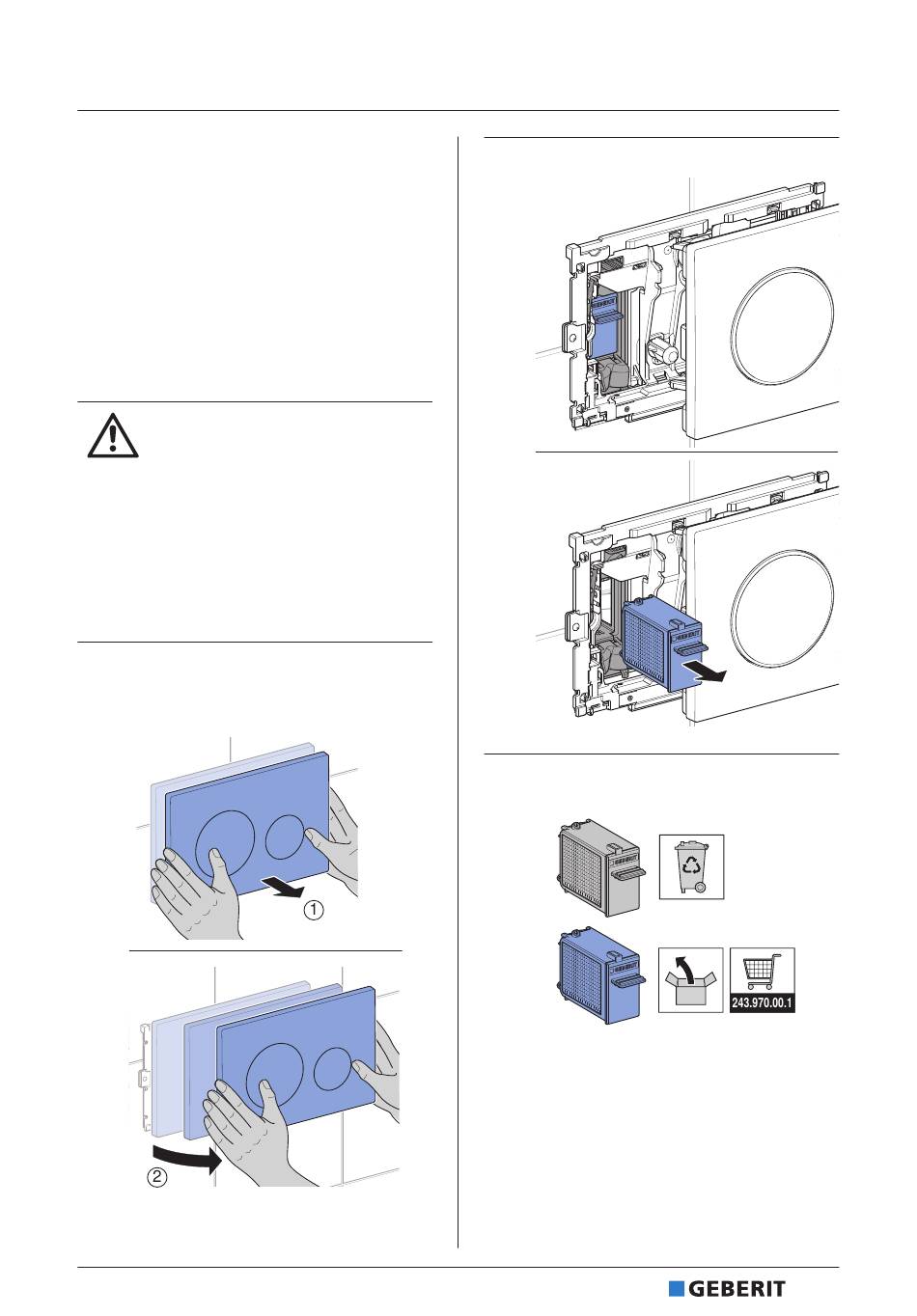 ①

②

243.970.00.1

GEBERIT