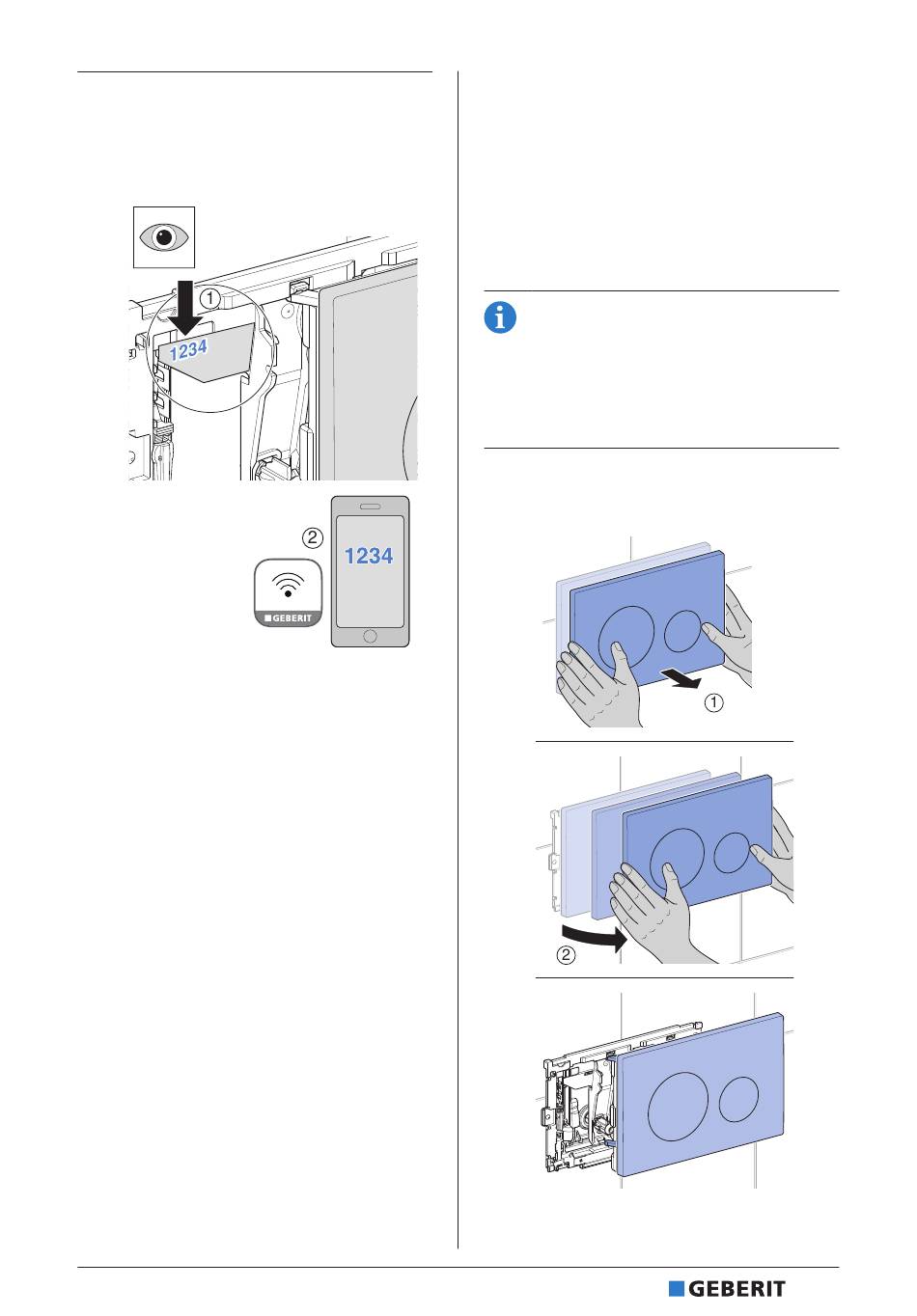 1

1234

2

1234

GEBERIT

1

2

GEBERIT