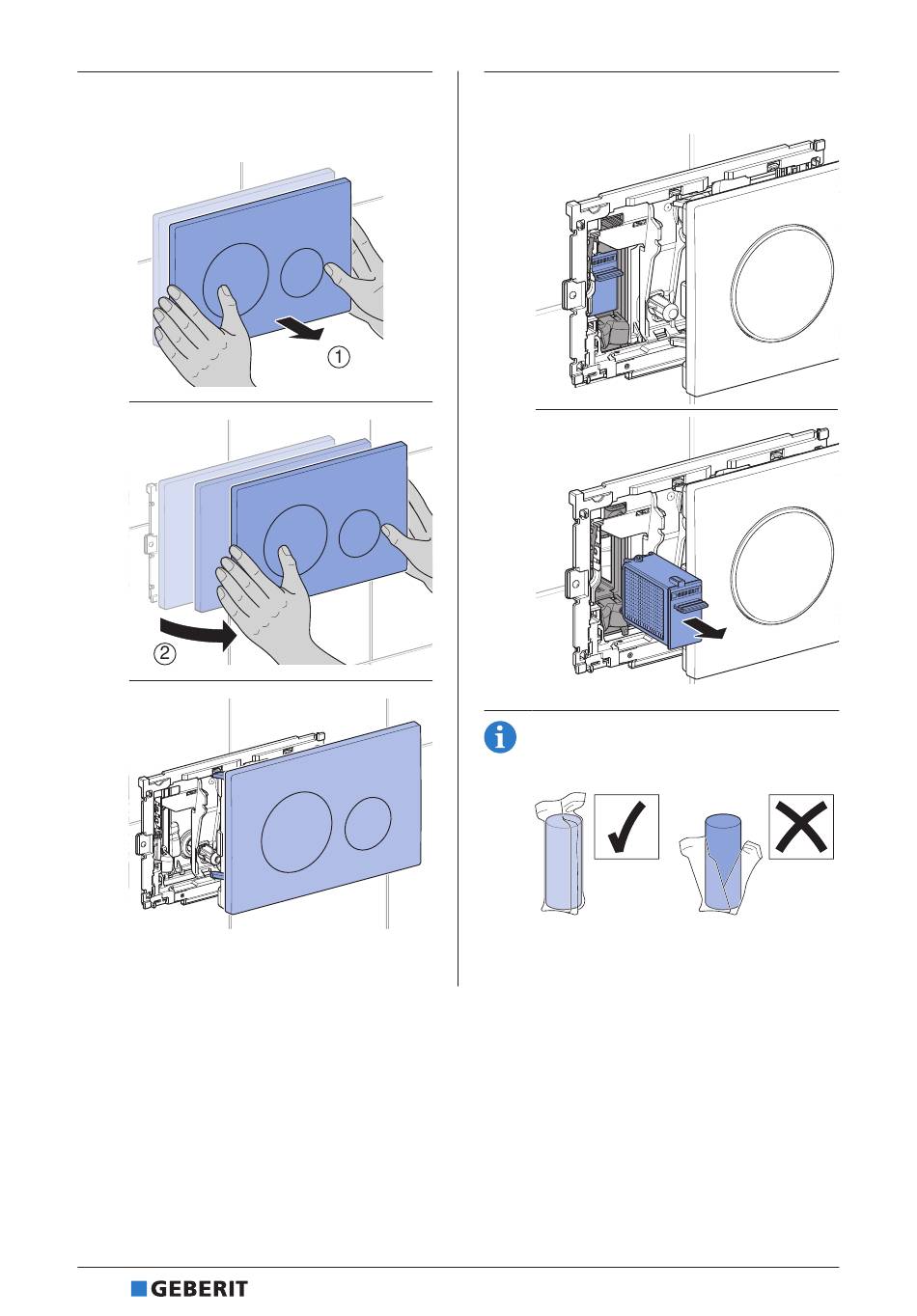 1

2

GEBERIT