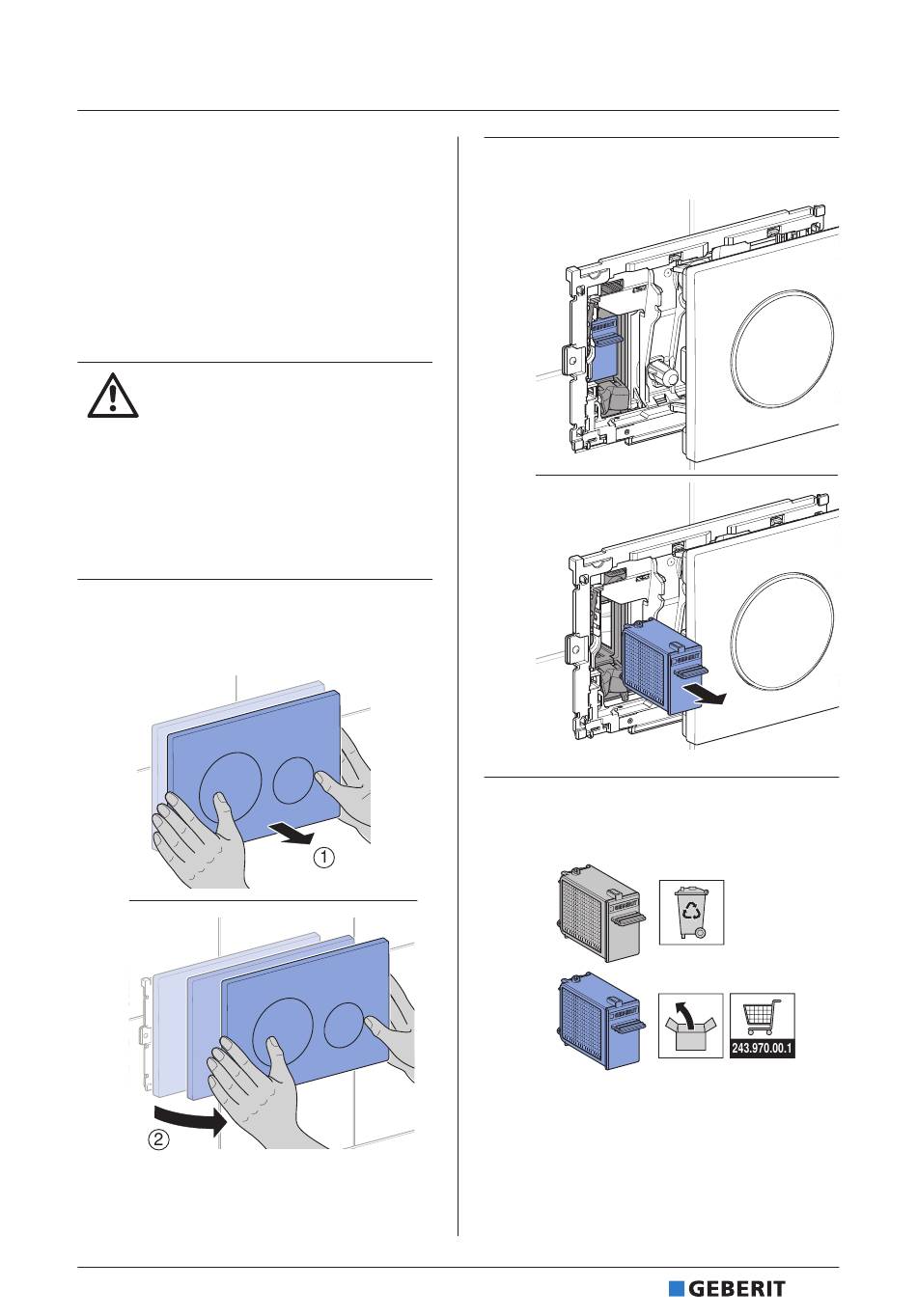 ①

②

243.970.00.1

GEBERIT