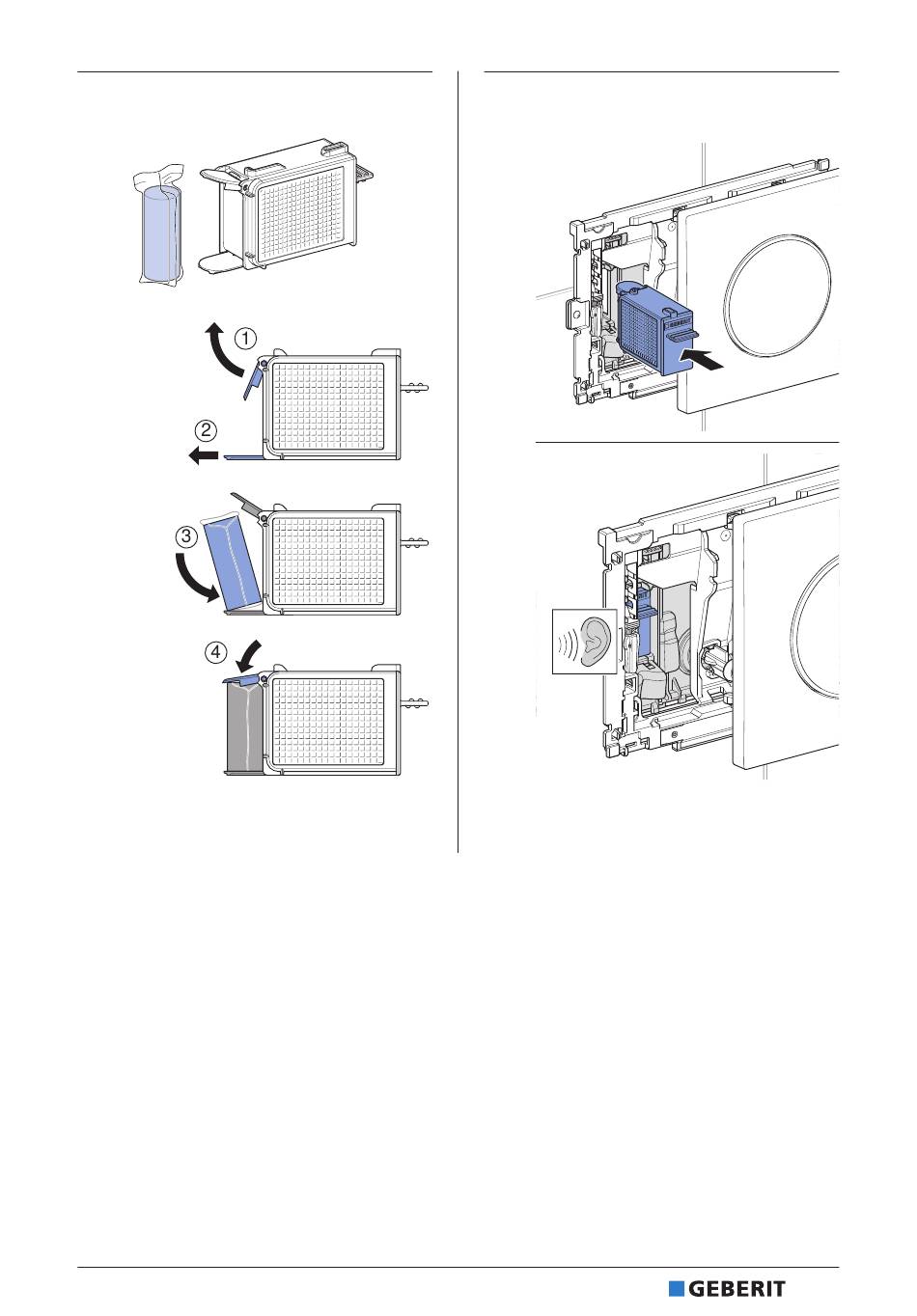 1

2

3

4

GEBERIT