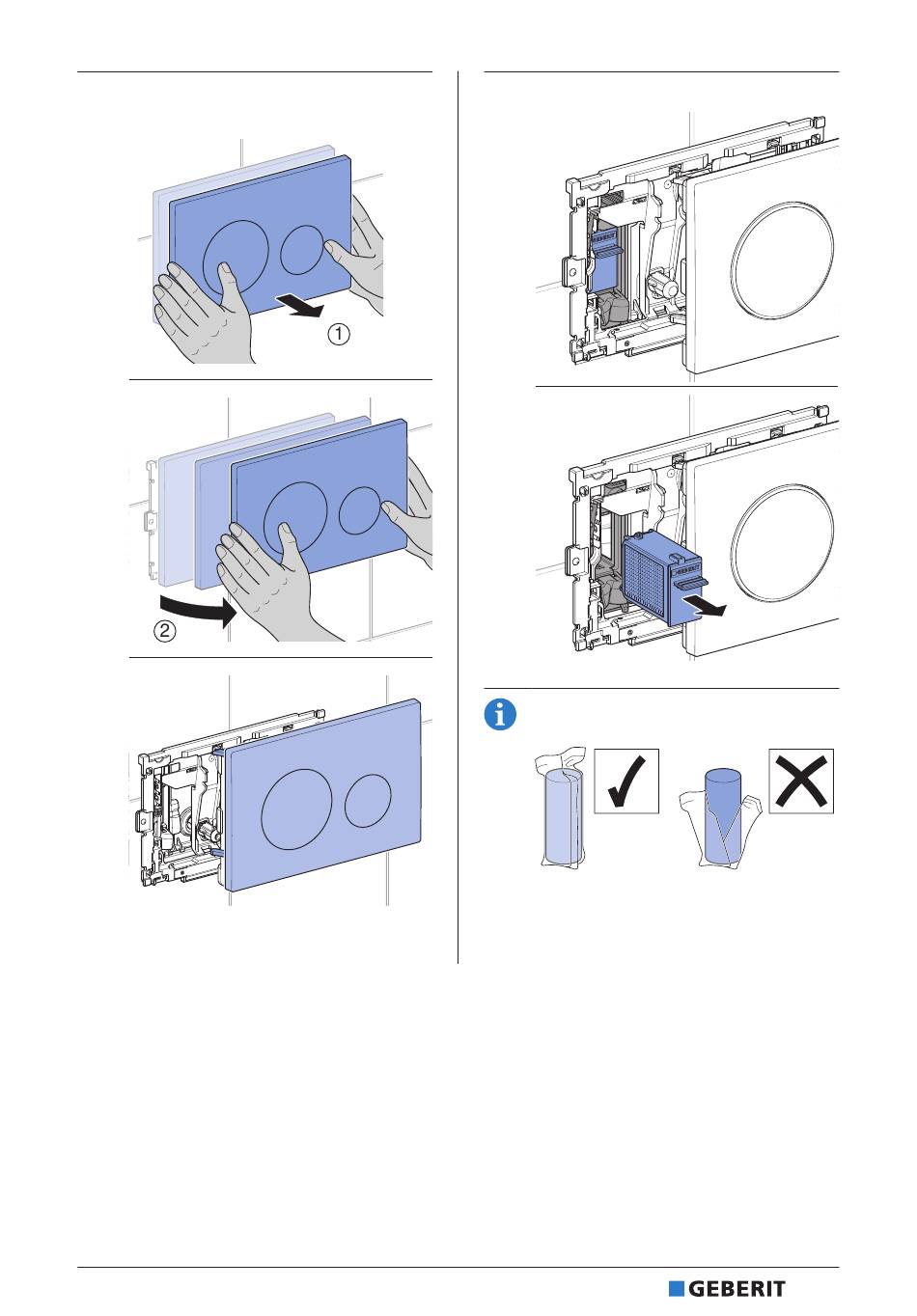 ①

②

GEBERIT