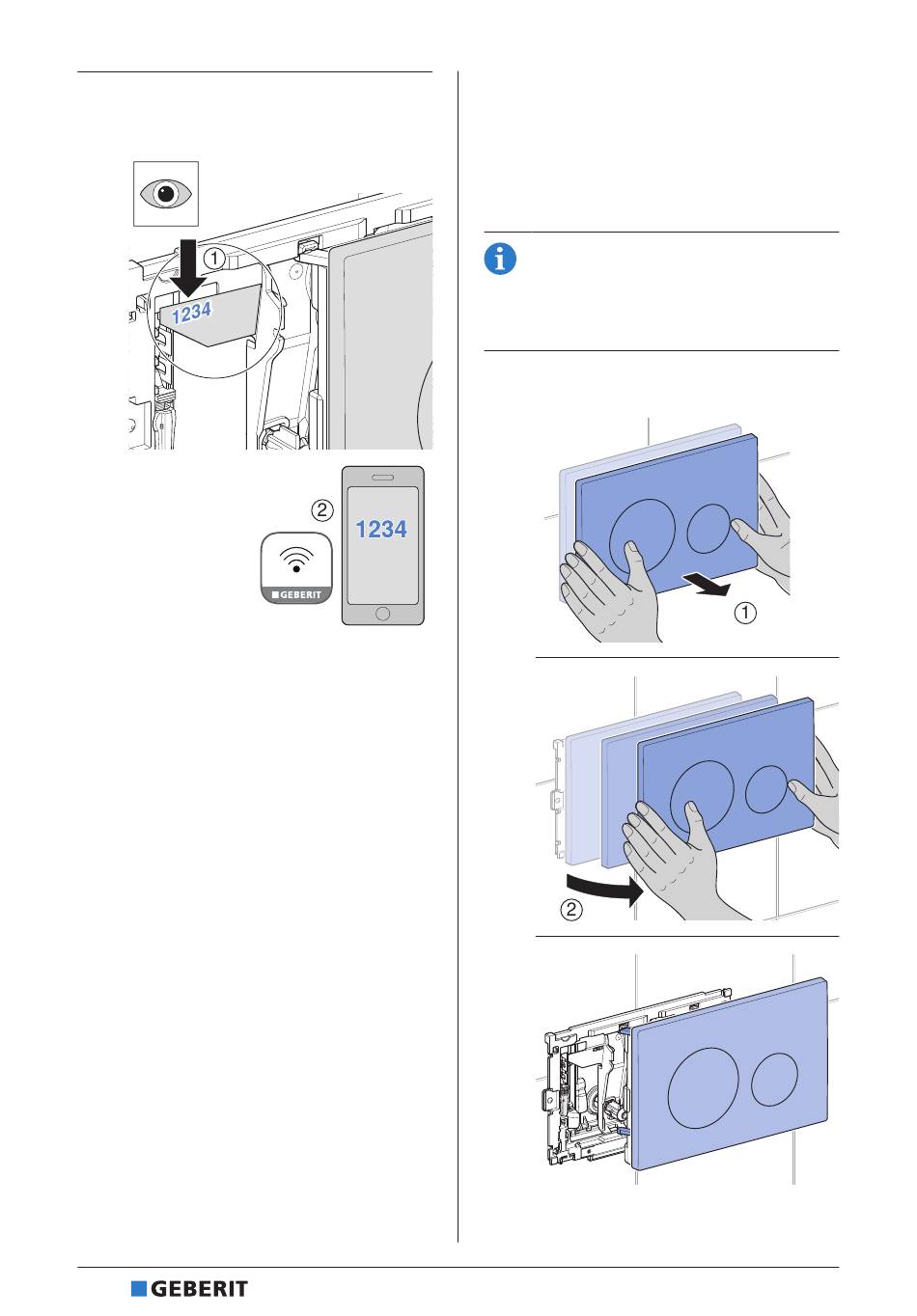 1

1234

2

1234

GEBERIT

1

2

GEBERIT