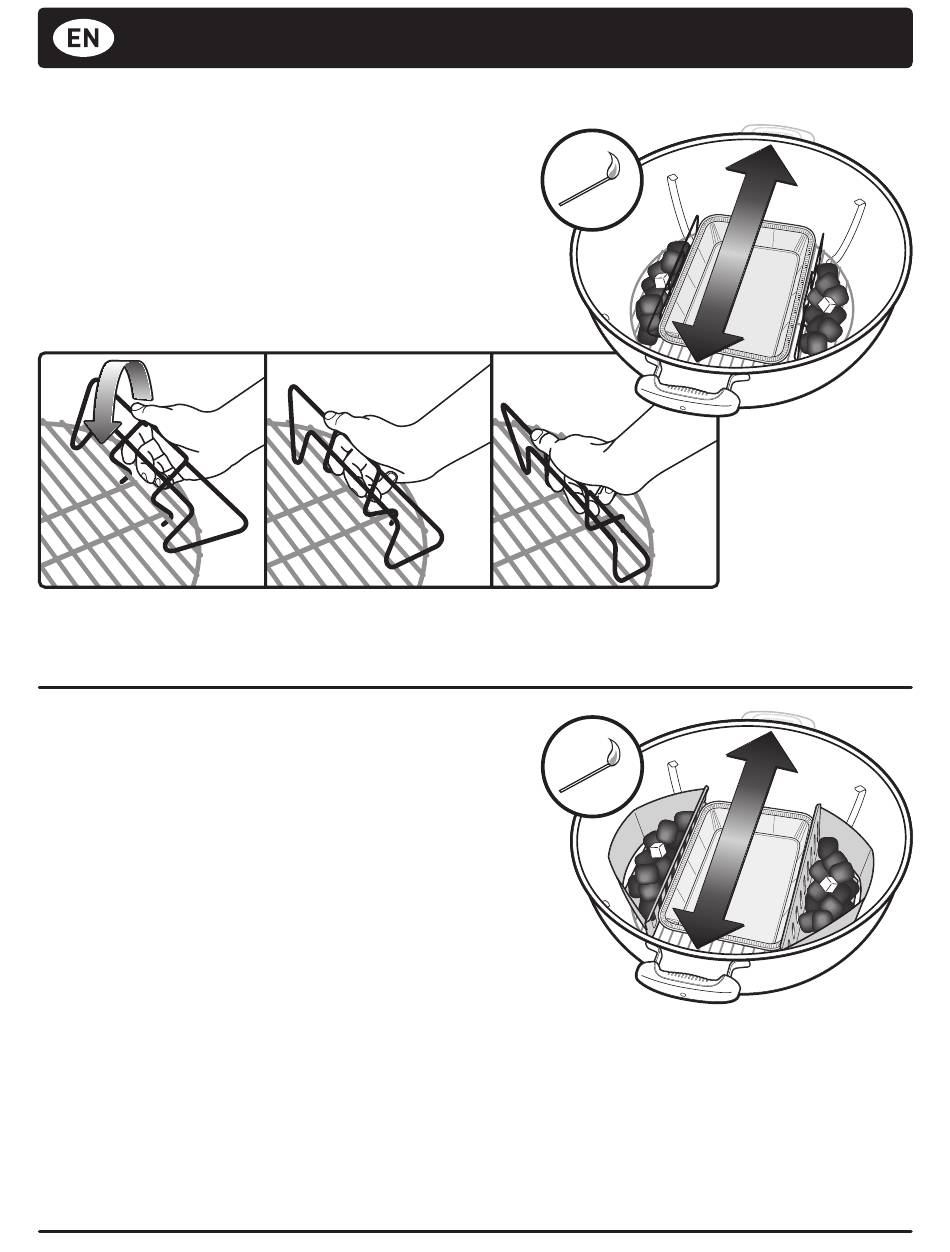 EN