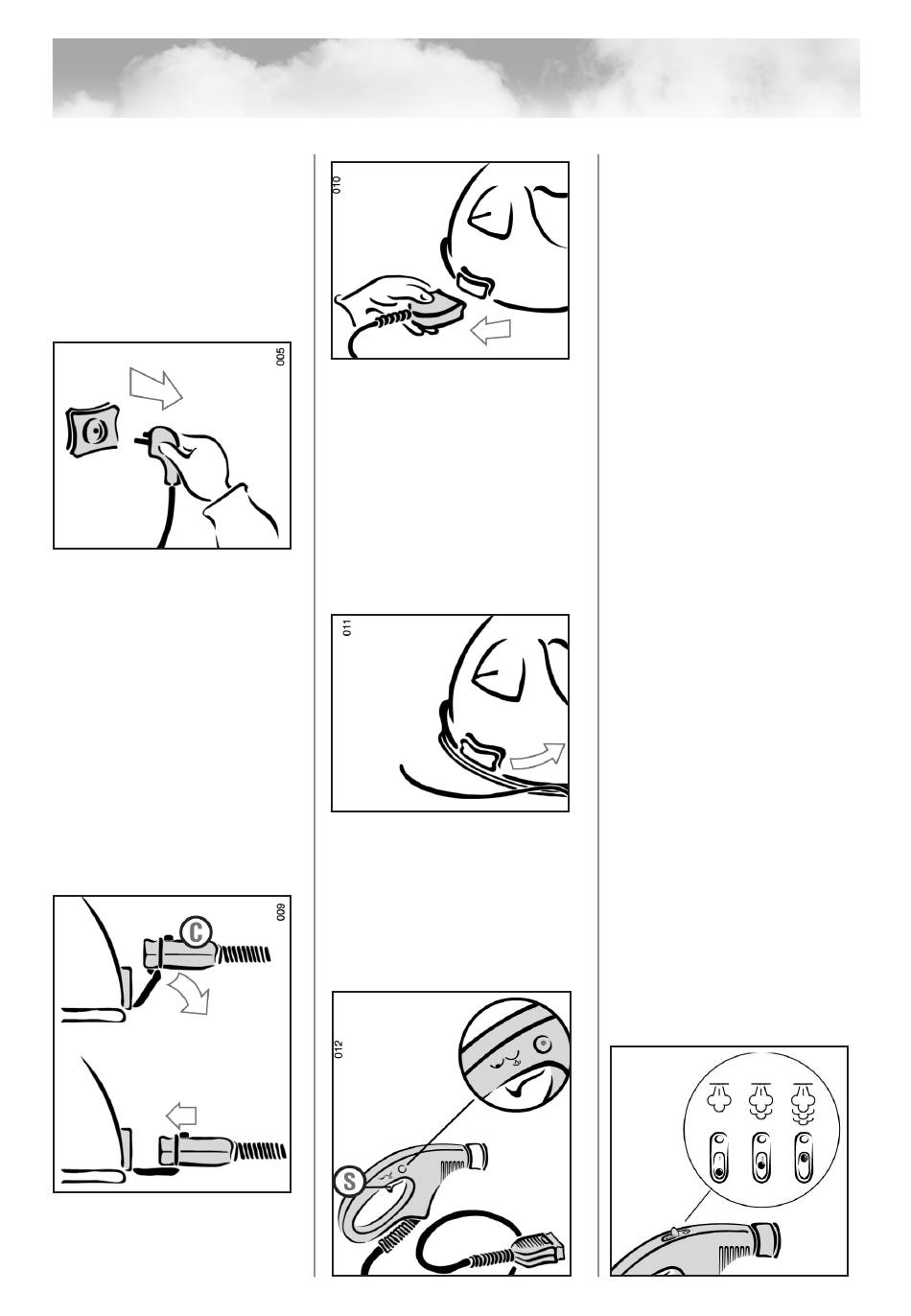 005

009

C

010

011

012

S