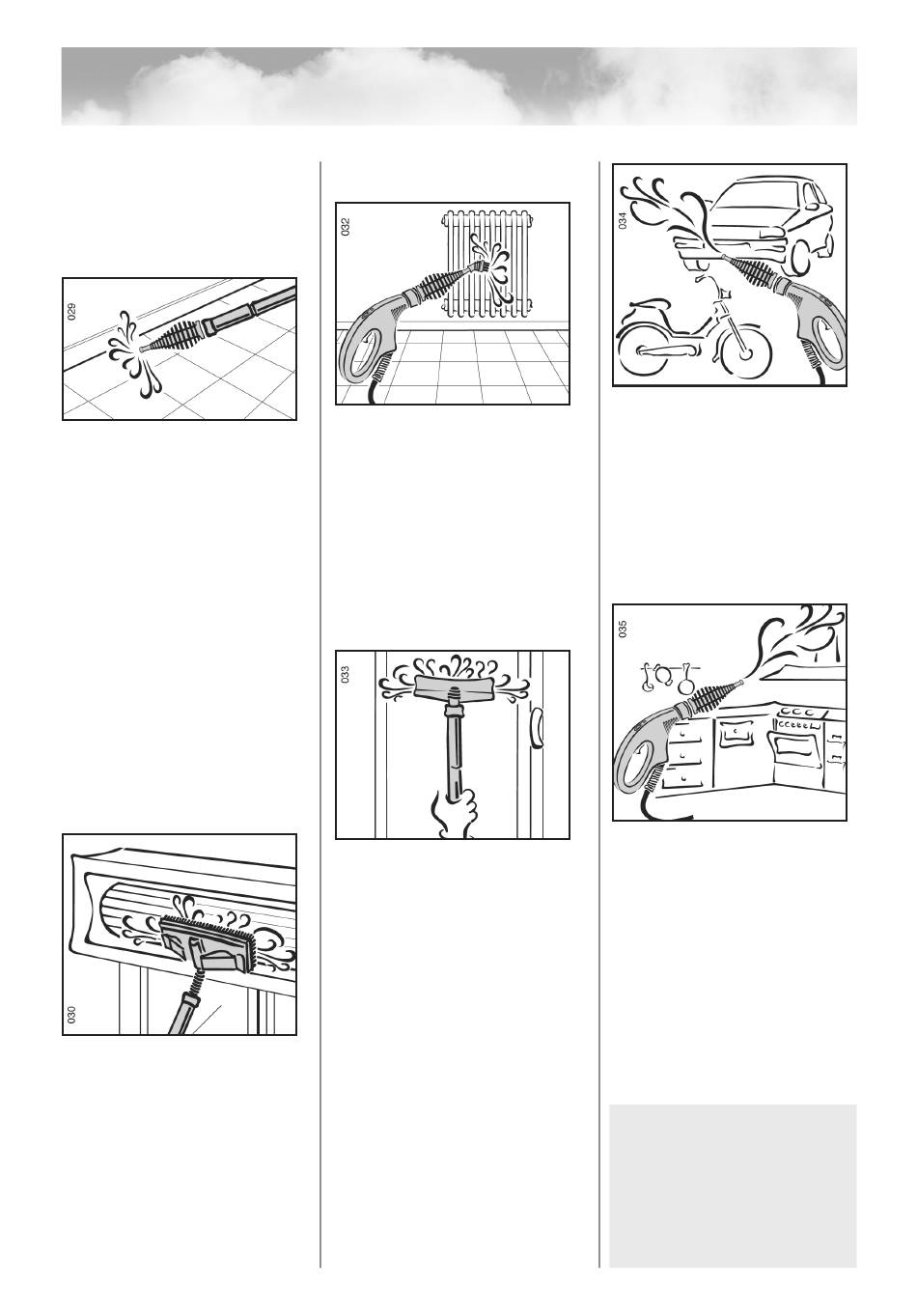 029

030

032

033

034

035