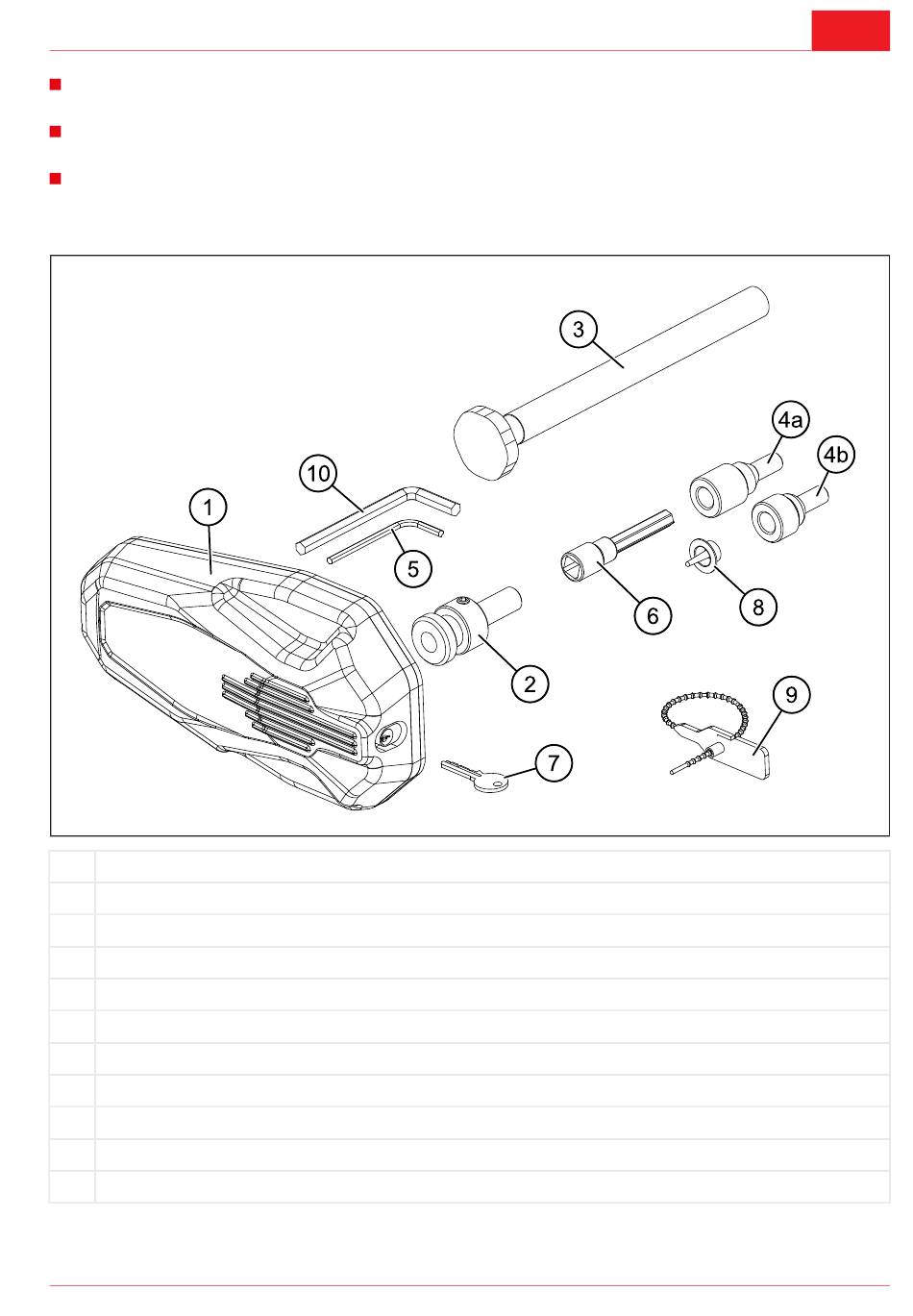 3

4a

4b

10

1

5

6

8

2

9

7