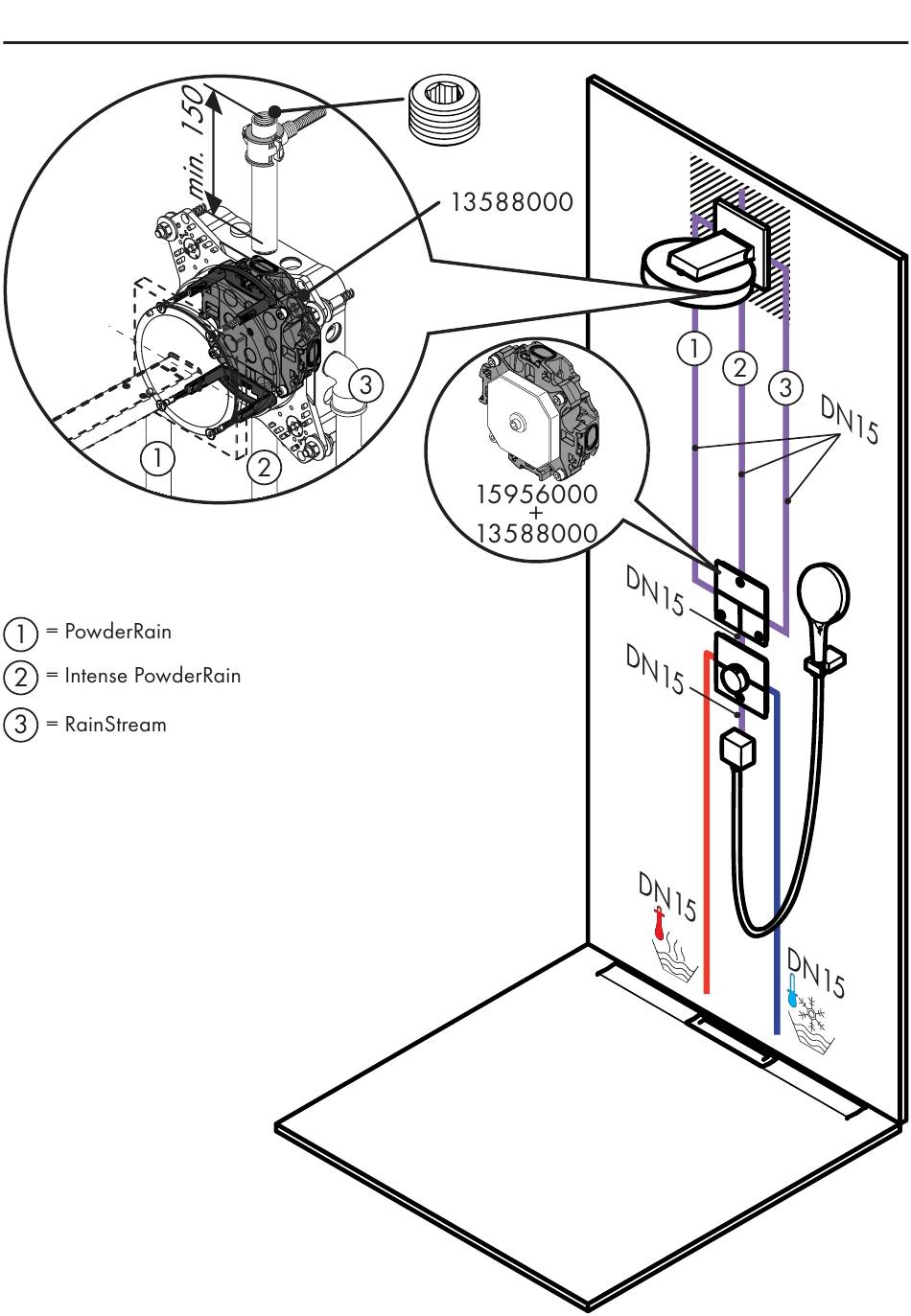 min. 150

13588000

3

1

2

1

2

3

DN15

15956000
+
13588000

DN15

DN15

1 = PowderRain

2 = Intense PowderRain

3 = RainStream

DN15

DN15