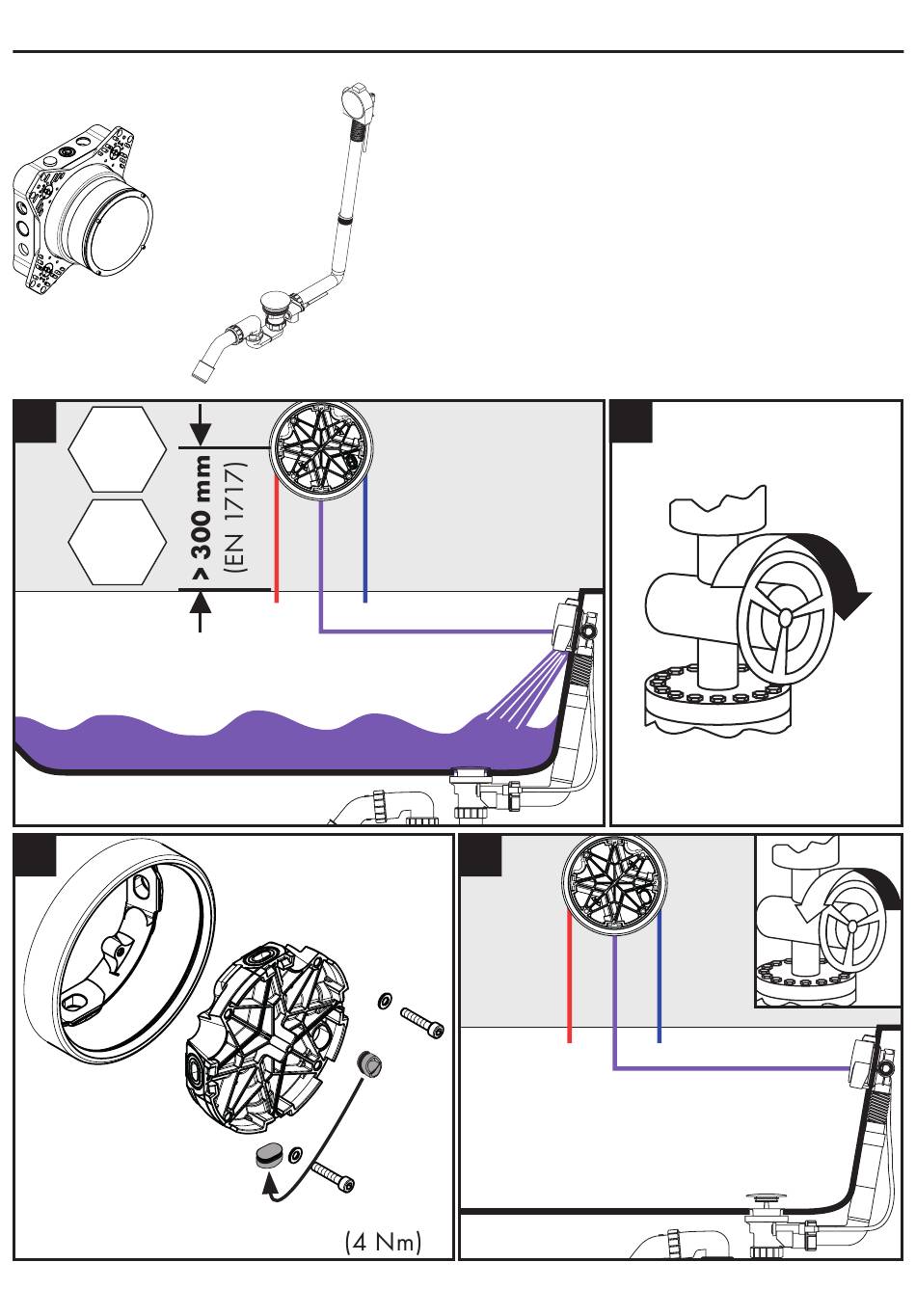 > 300 mm
(EN 1717)

(4 Nm)