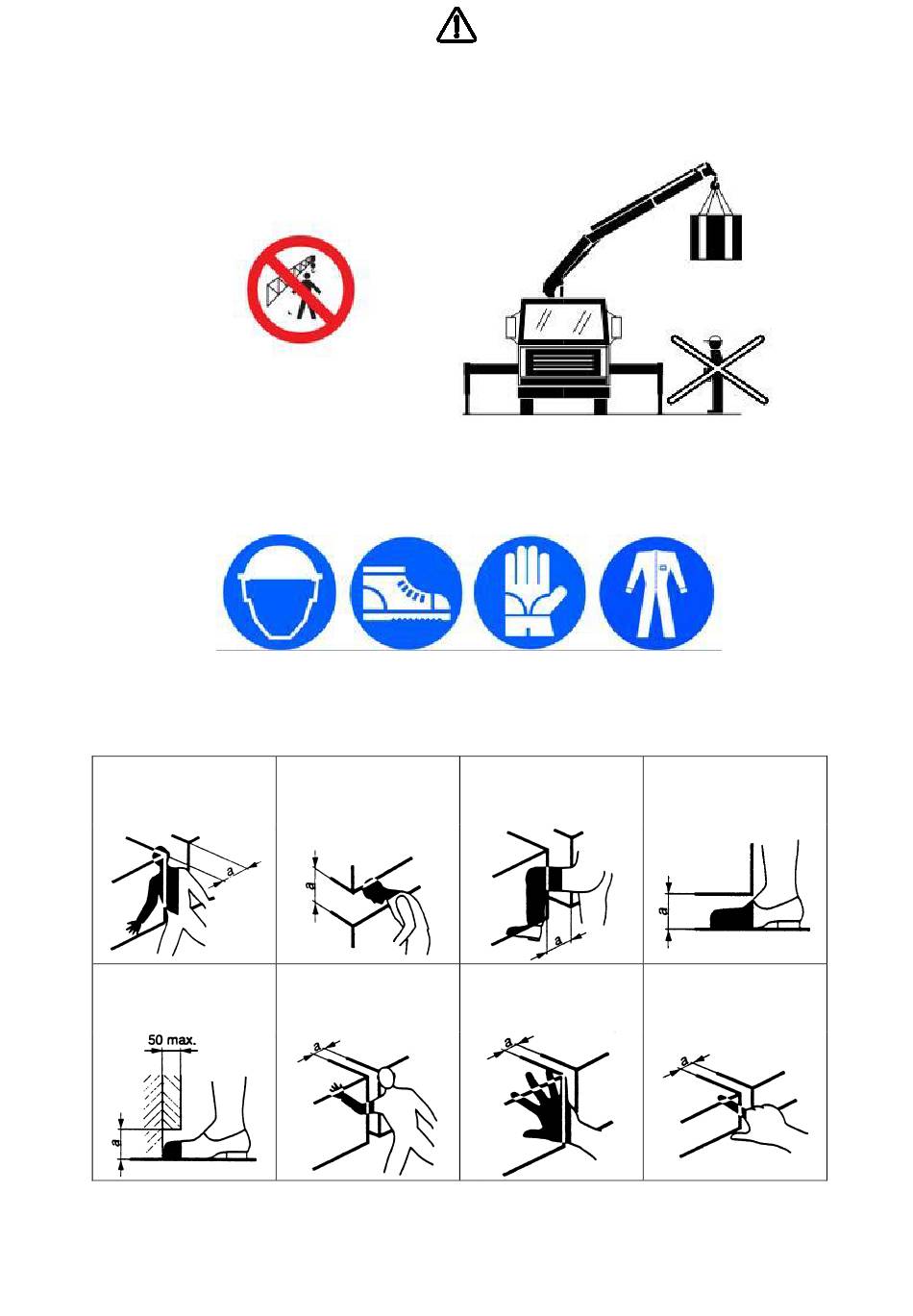 a

a

a

a

50 max.

a

a

a

a