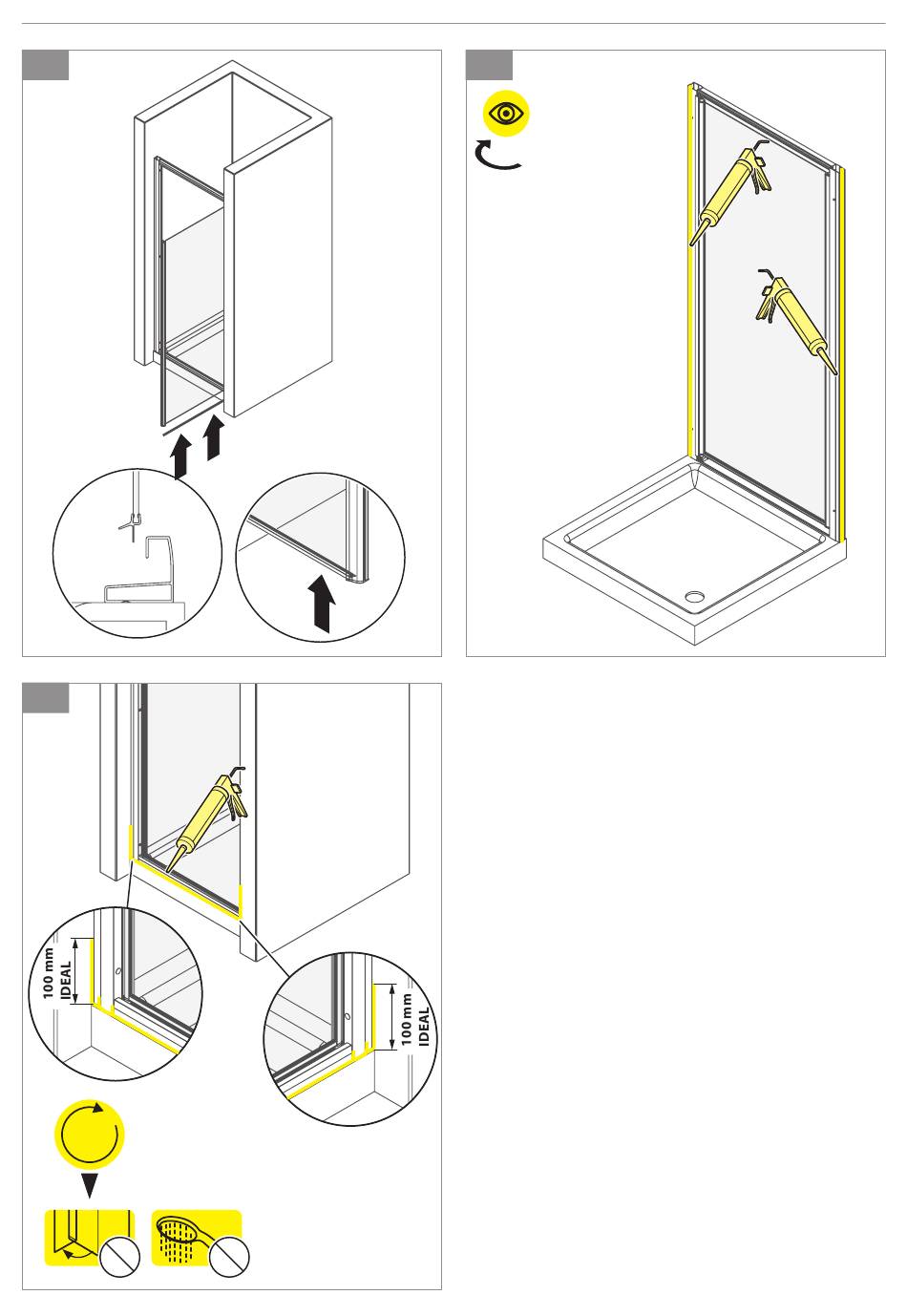 100 mm
IDEAL

100 mm
IDEAL