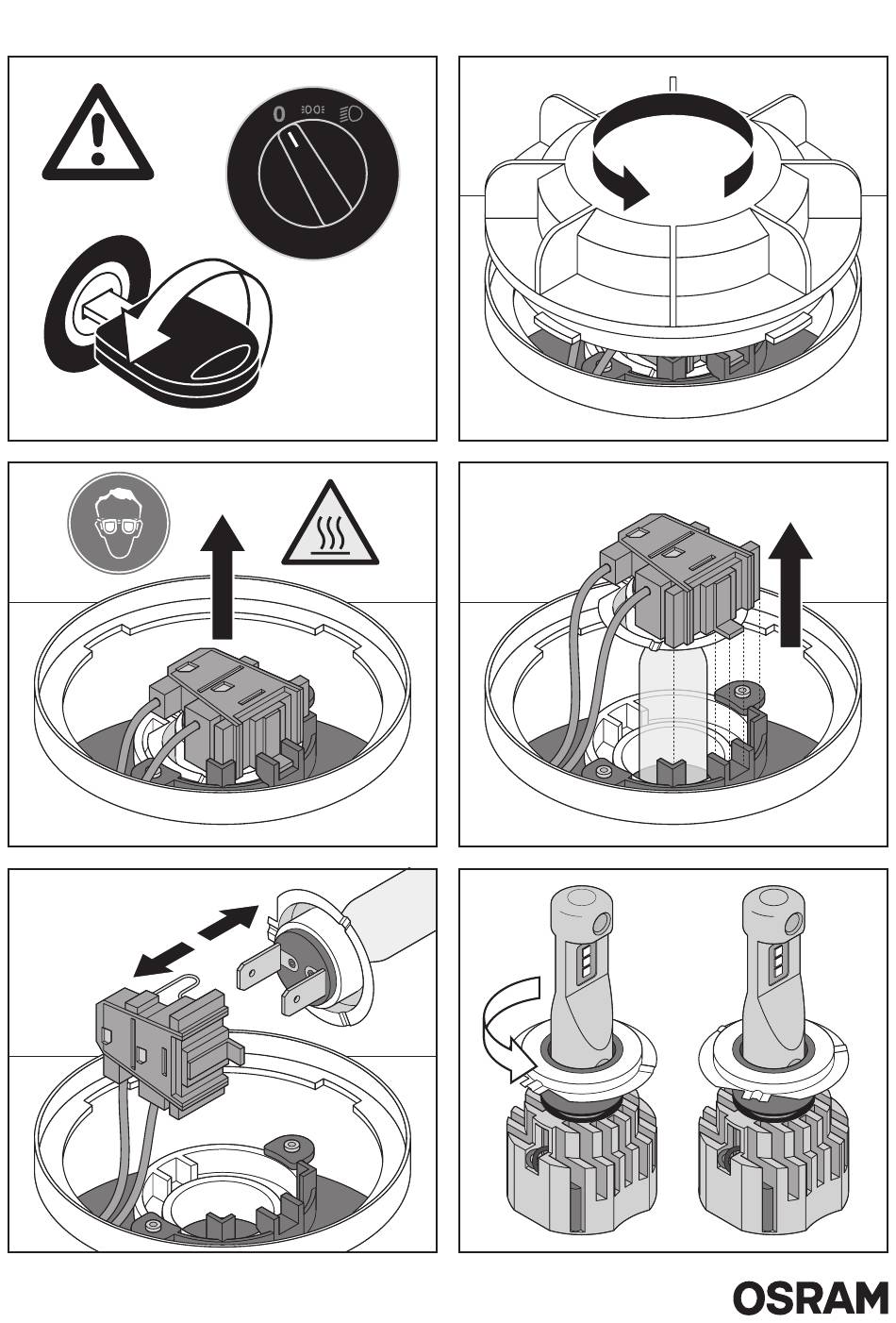 0

OSRAM