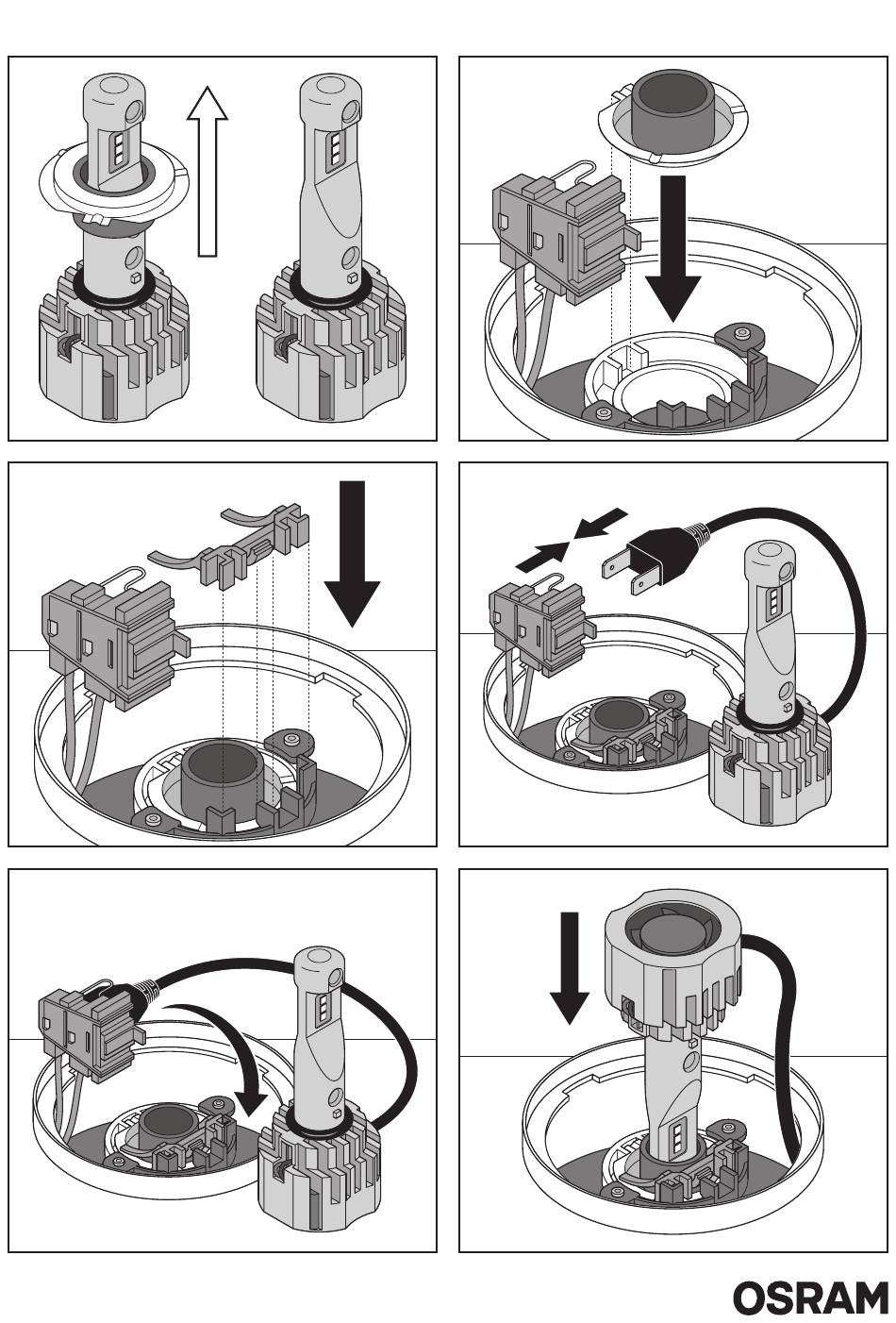 OSRAM