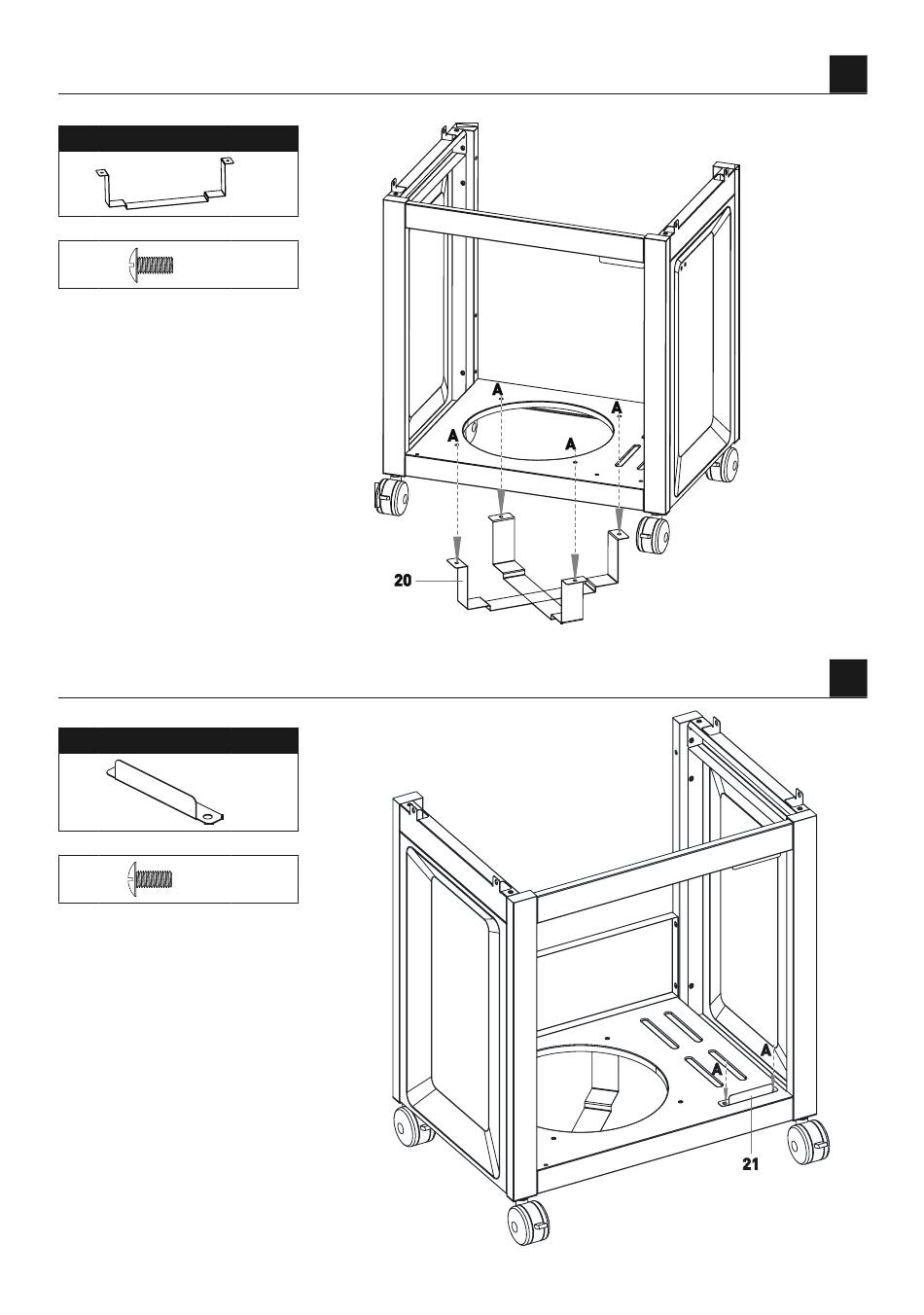 A
A
A
A
20

A
A
21