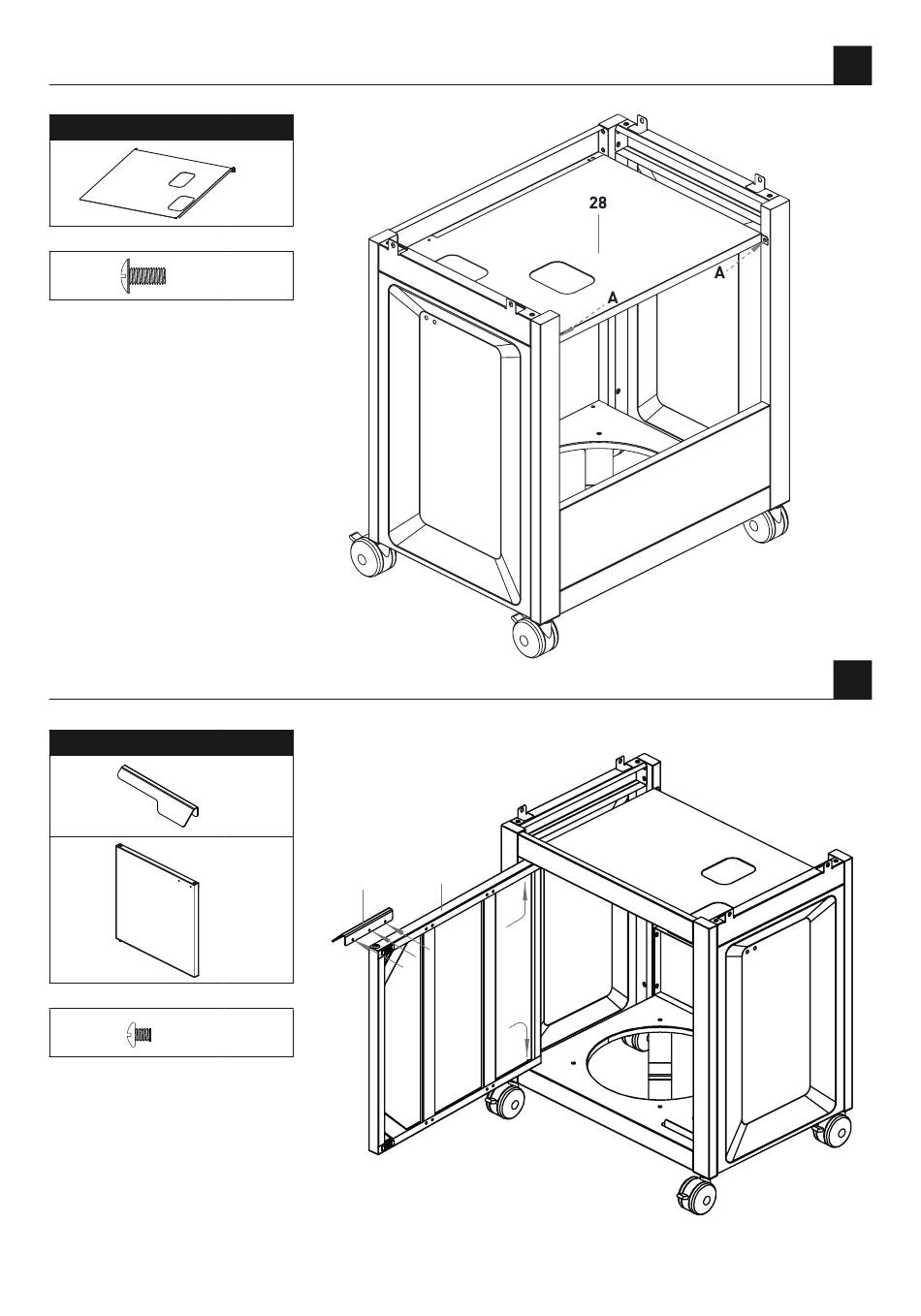 28

A

A