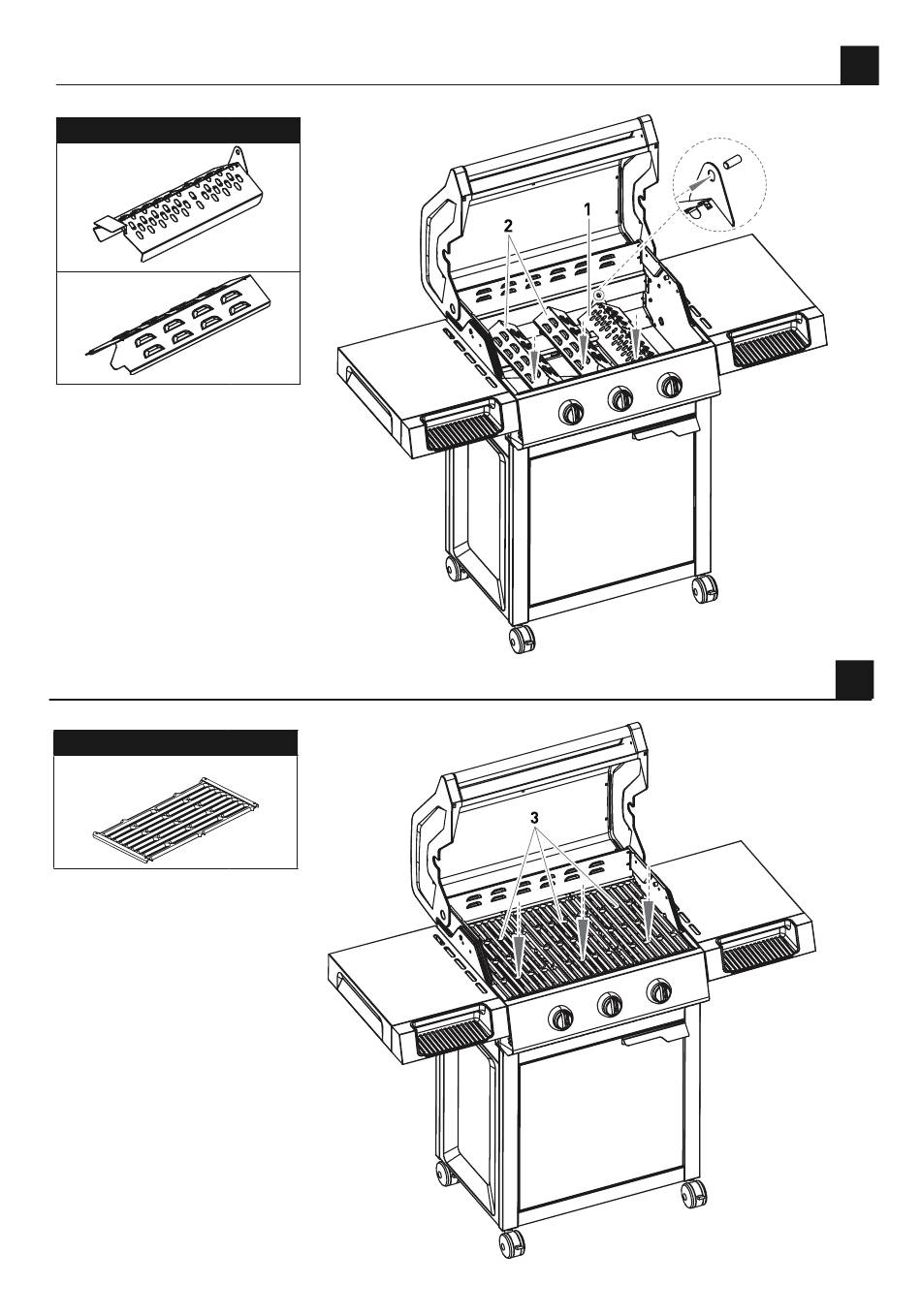 2

1

3