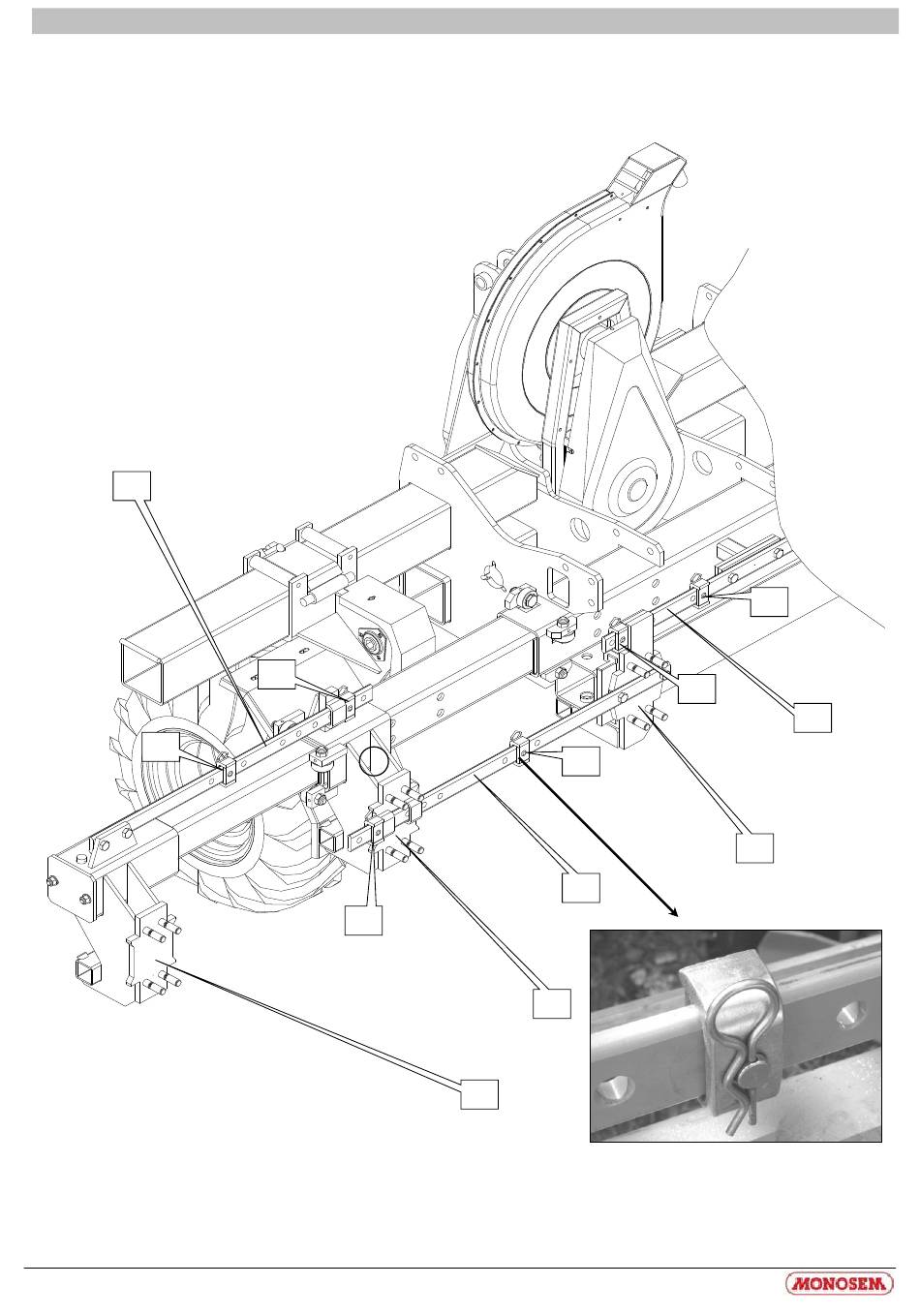 MONOSEM