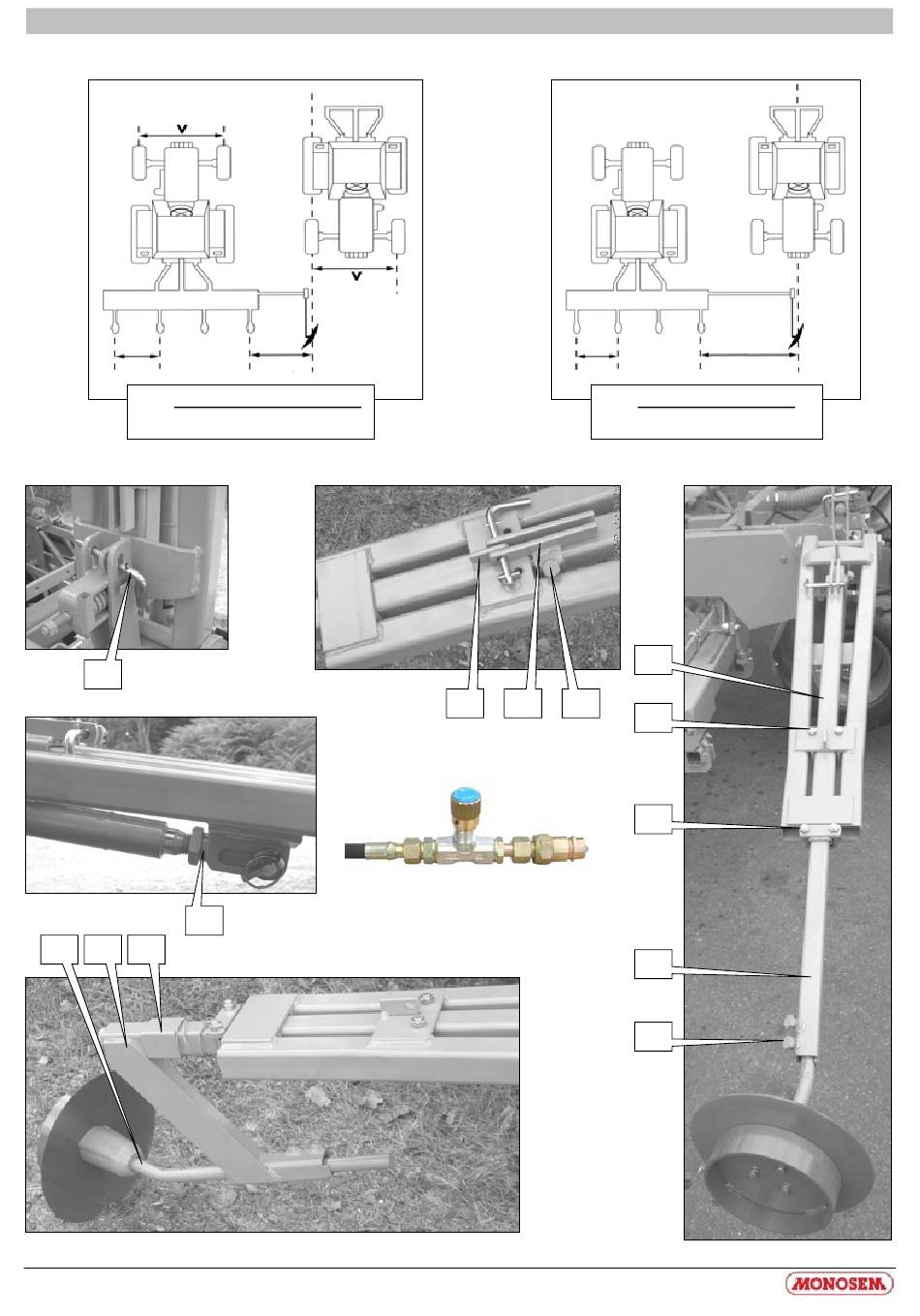 V

V

MONOSEM