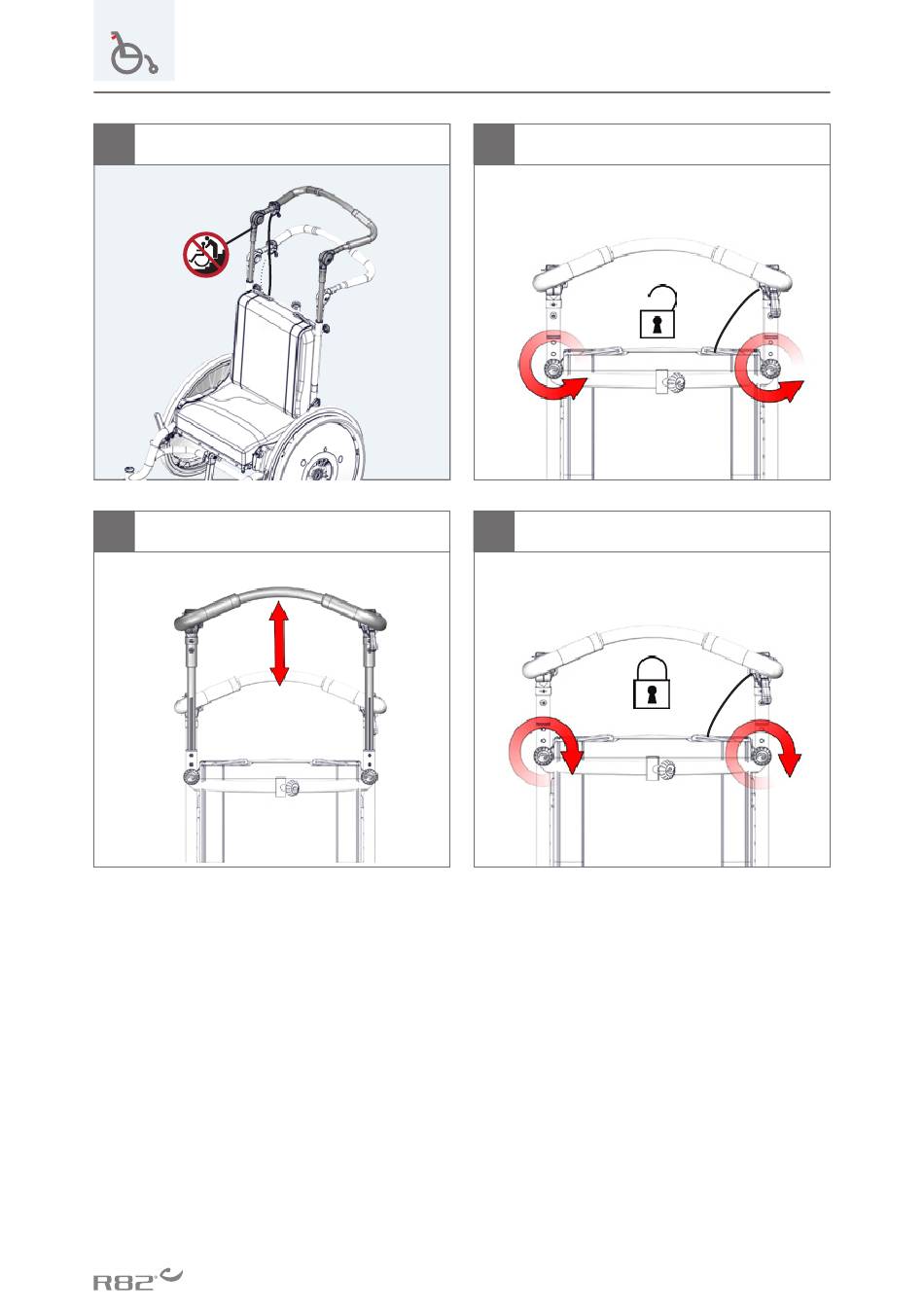 R82