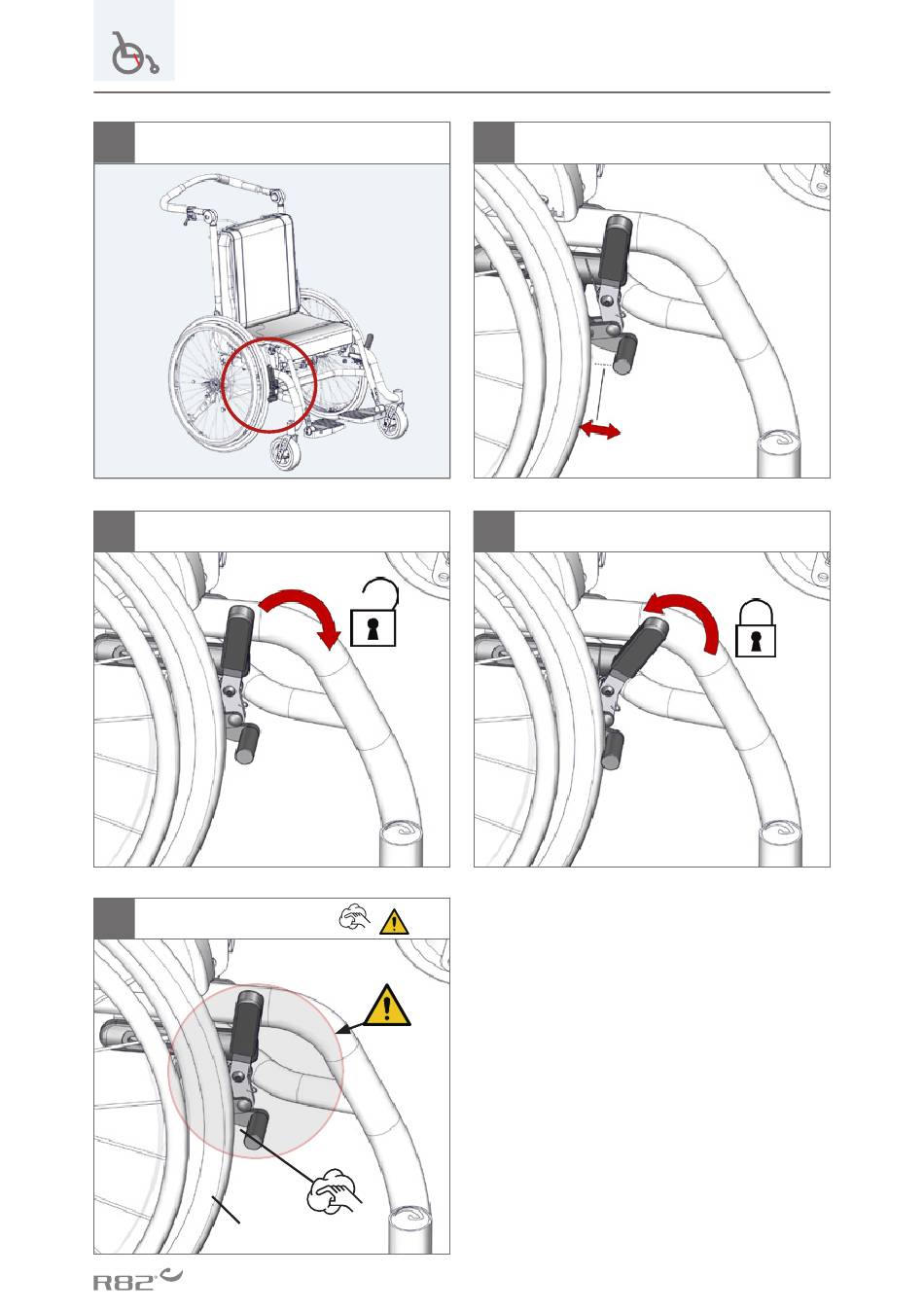 R82