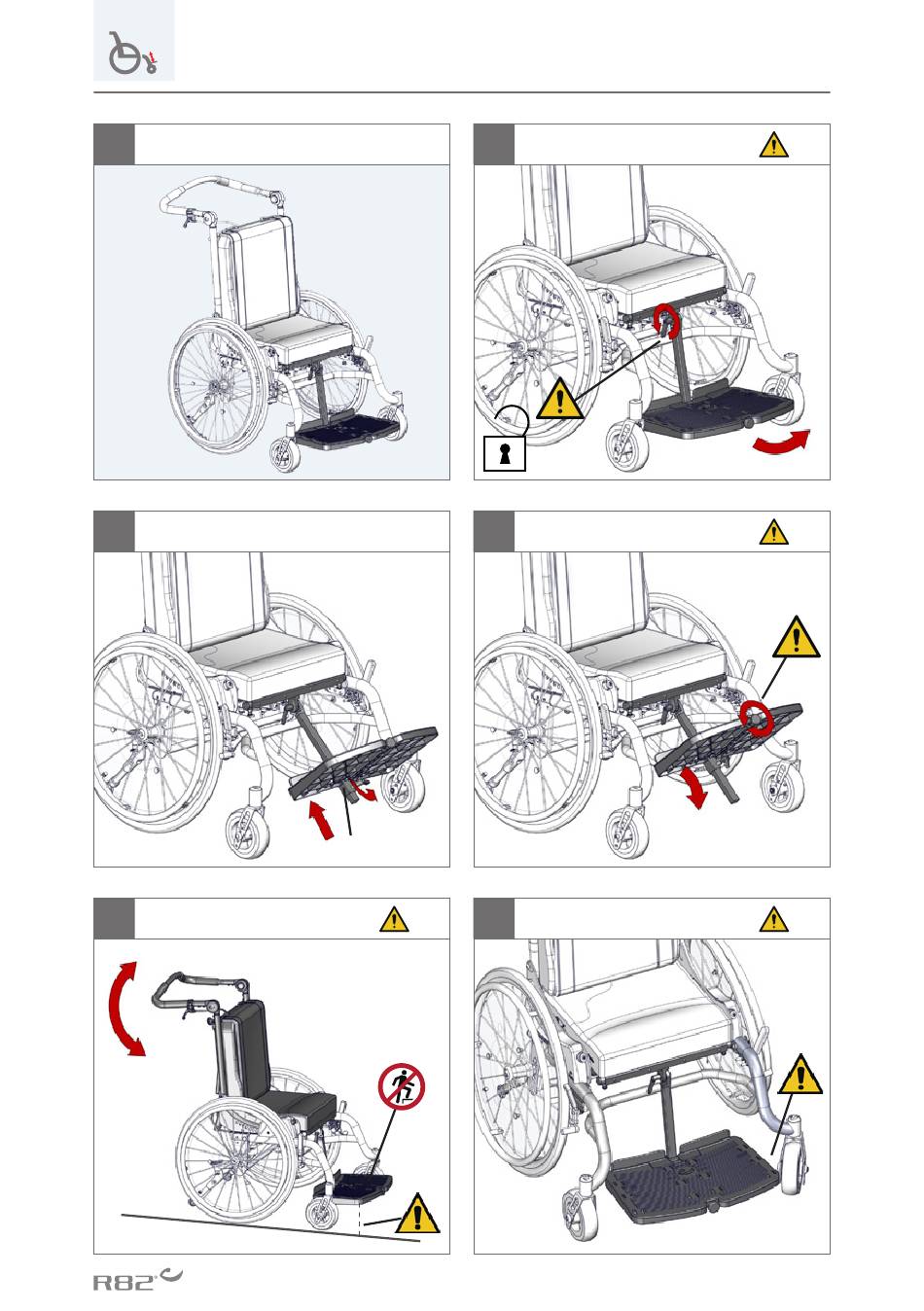 R82