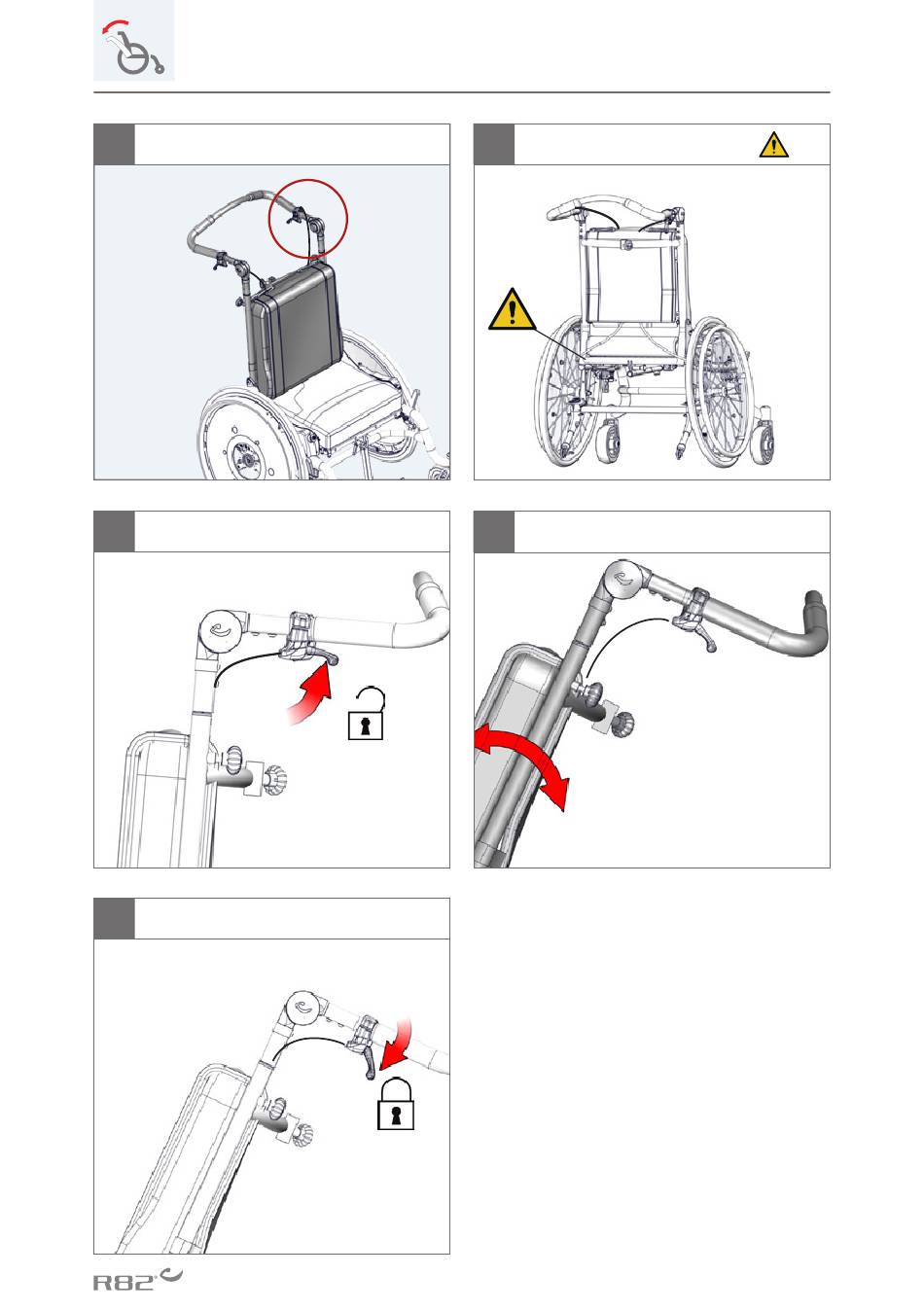 R82