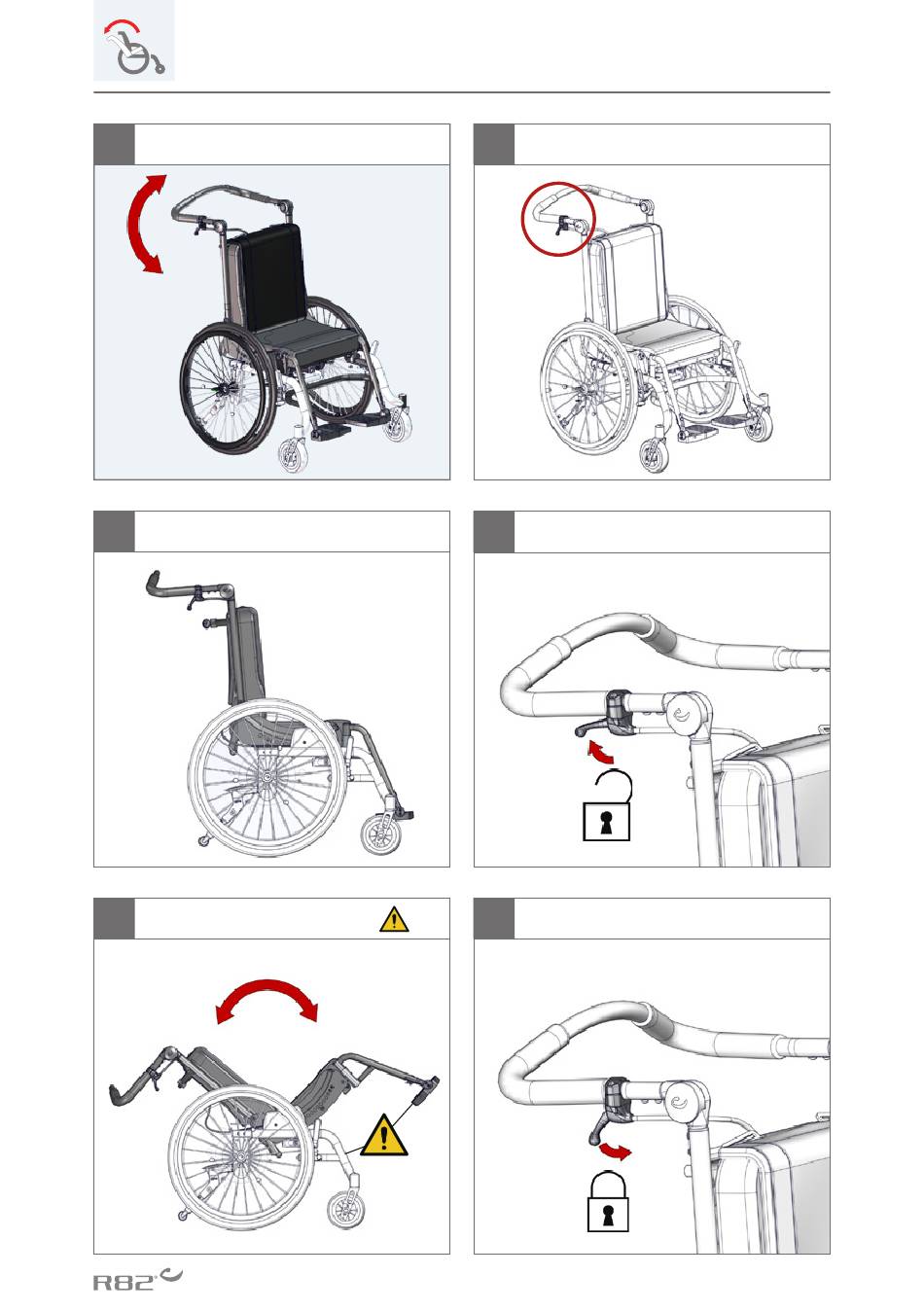 R82