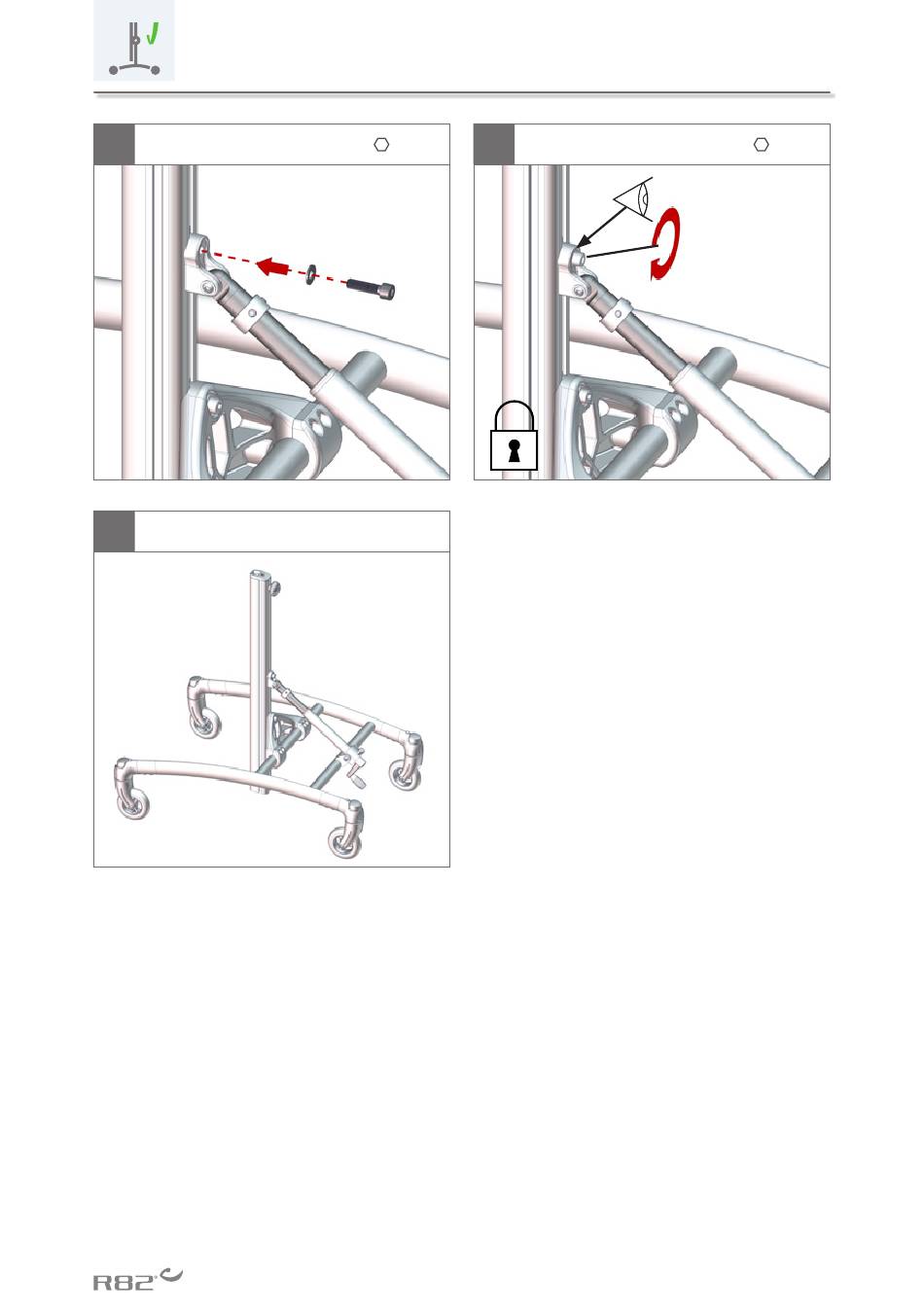 R82