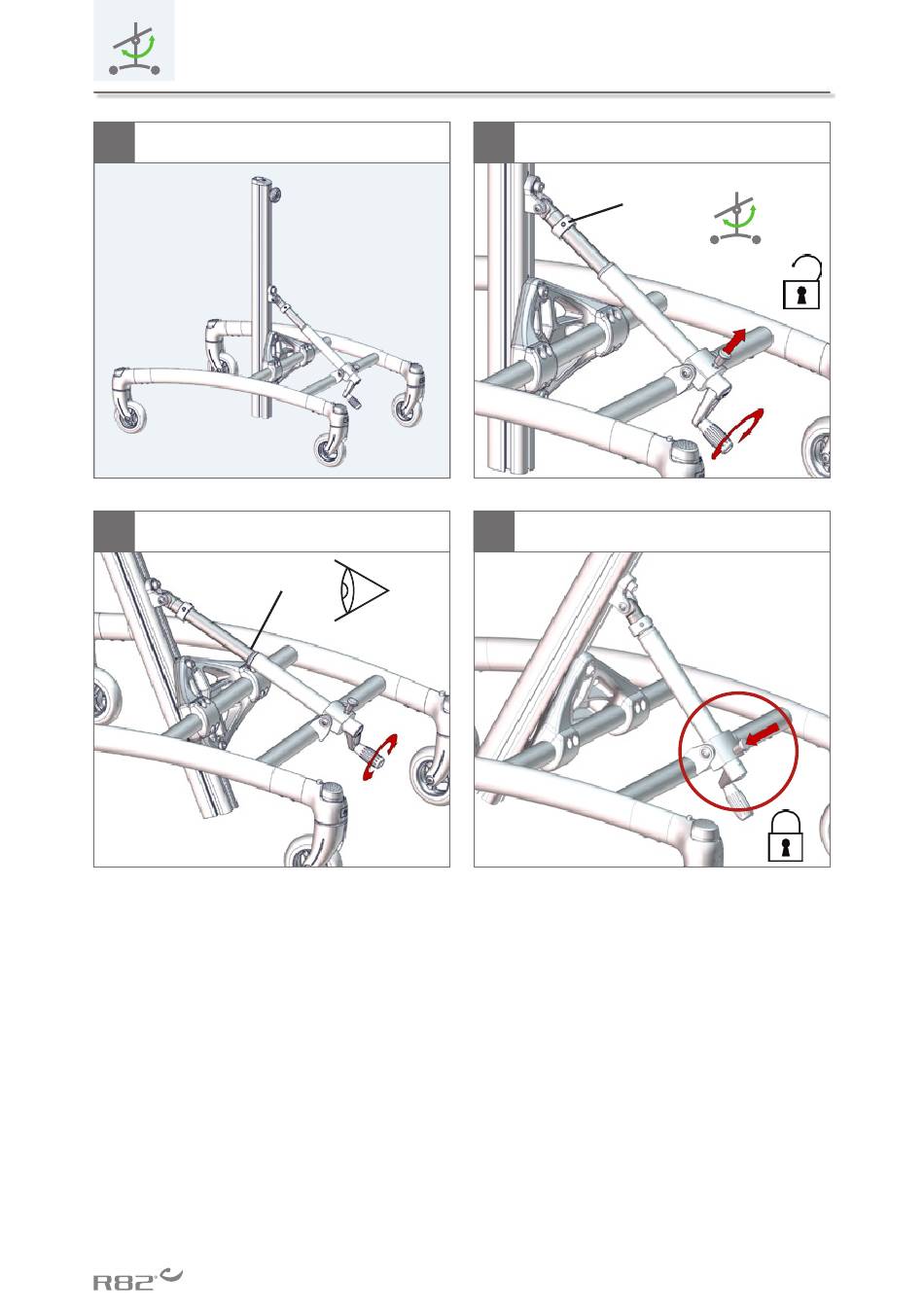 R82