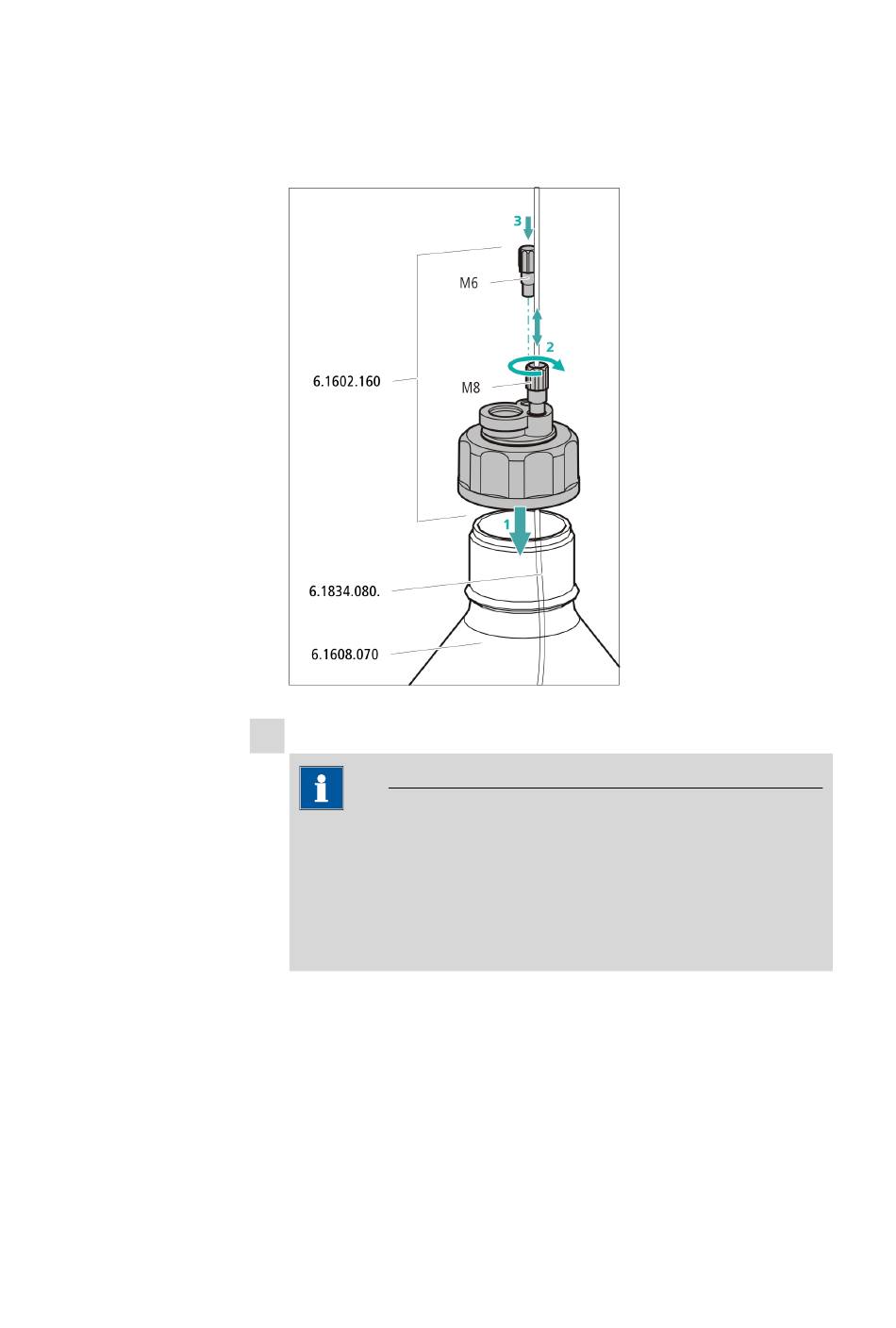 3

M6

2

6.1602.160

M8

1

6.1834.080.

6.1608.070