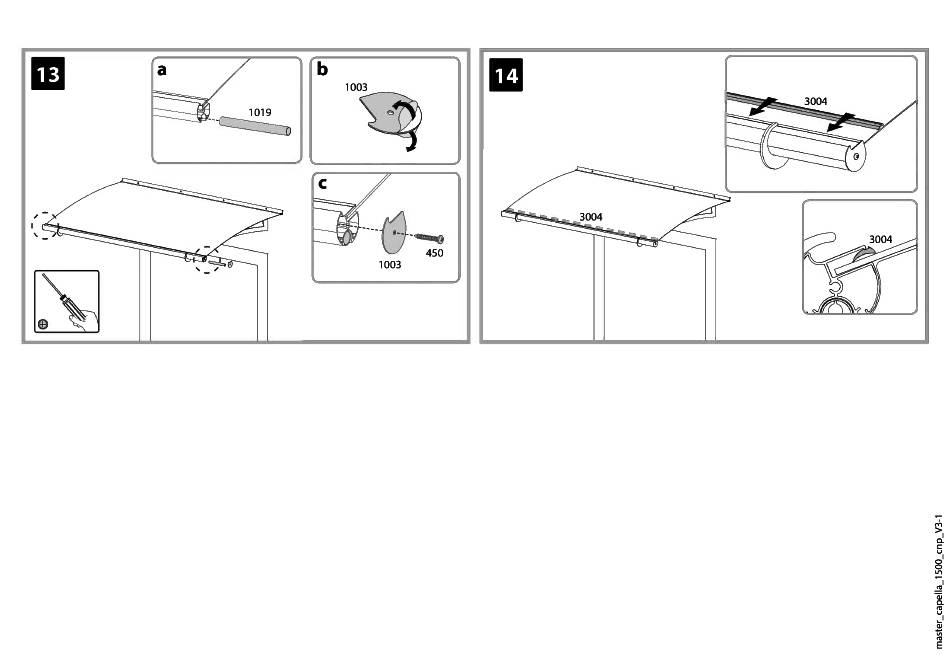 13

a

1019

b

1003

c

1003

450

14

3004

3004

3004

master_capella_1500_cnp_V3-1