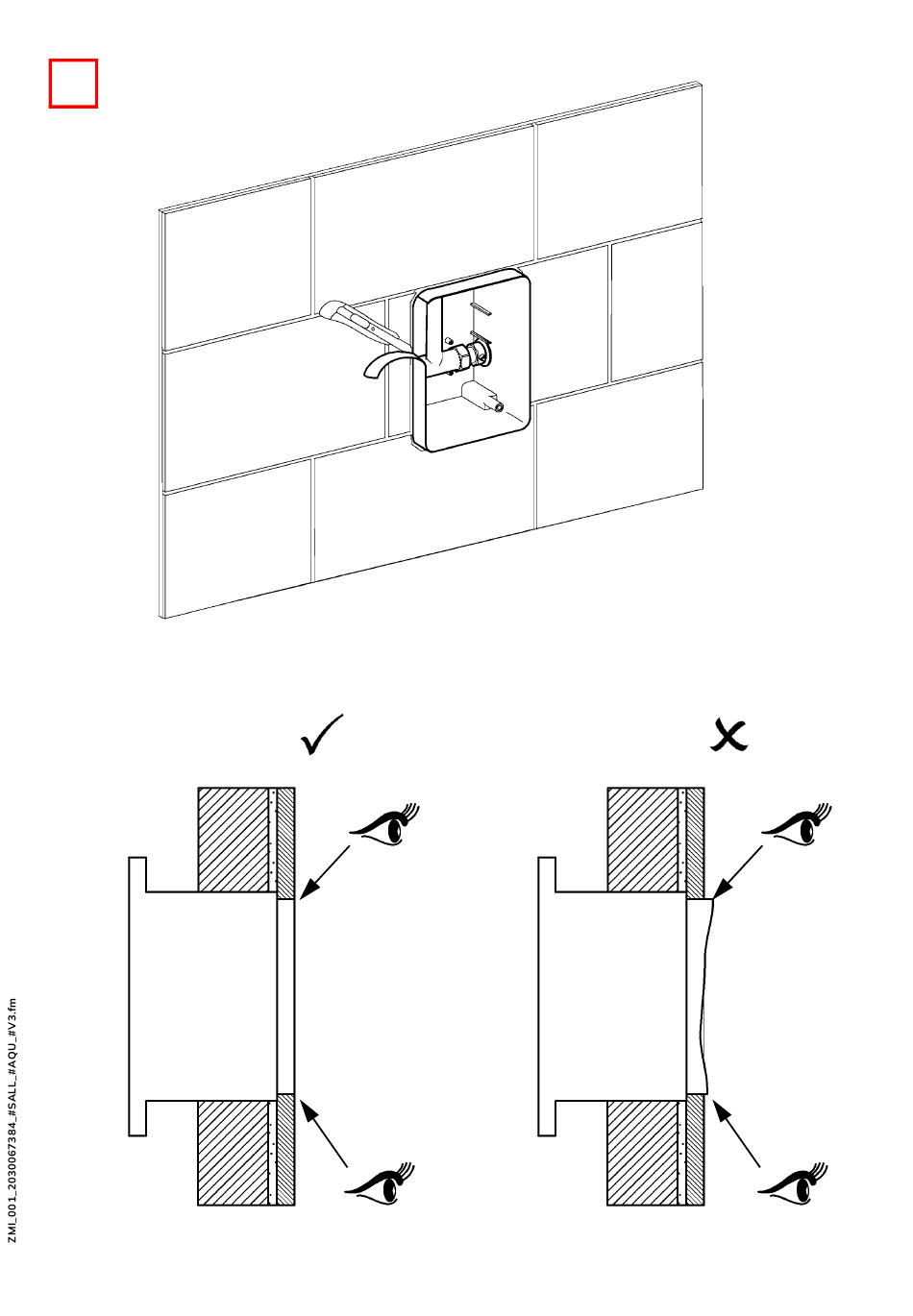 ZMI_001_2030067384_#SALL_#AQU_#V3.fm