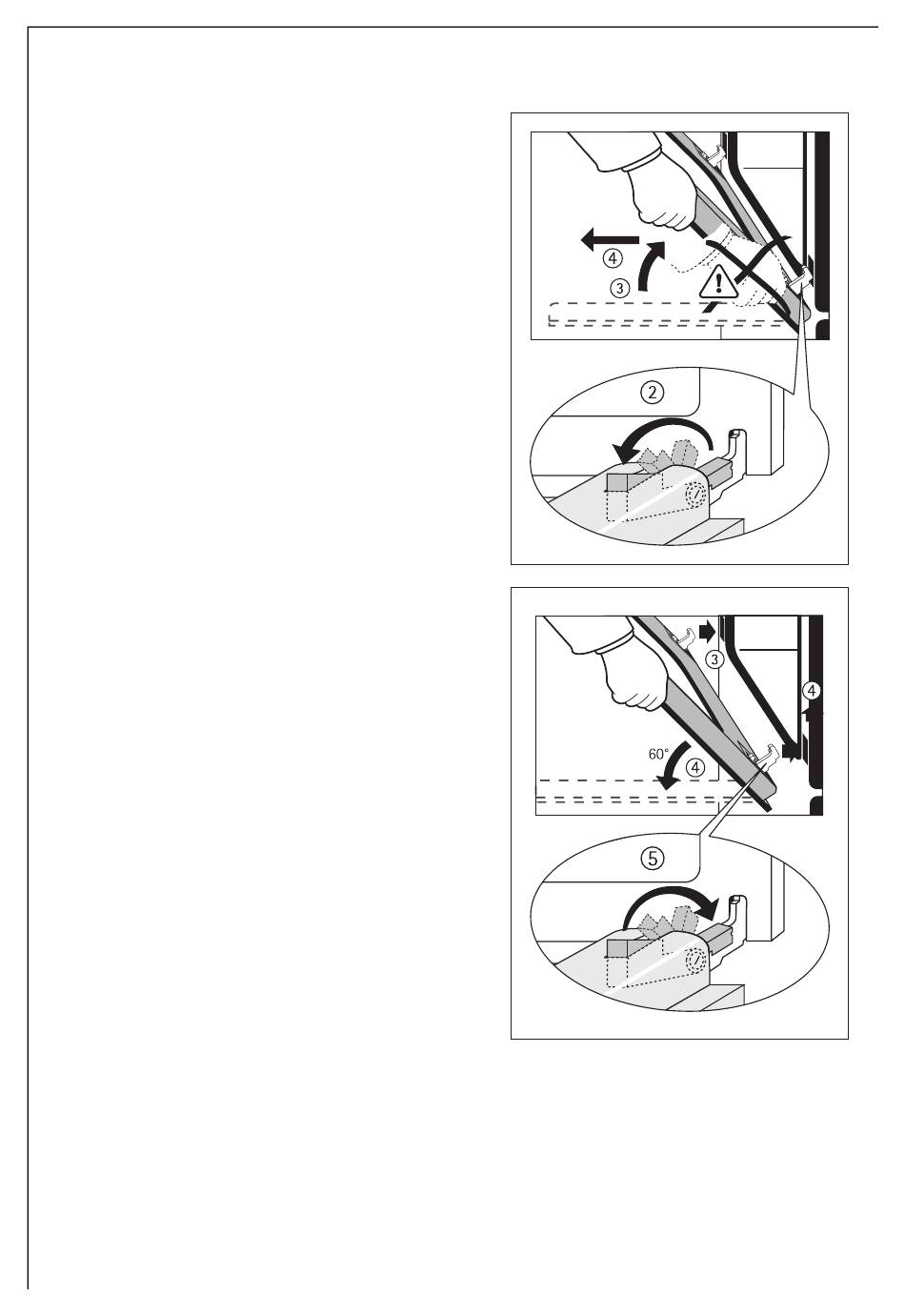 ④
③
②
③
④
60°
④
⑤