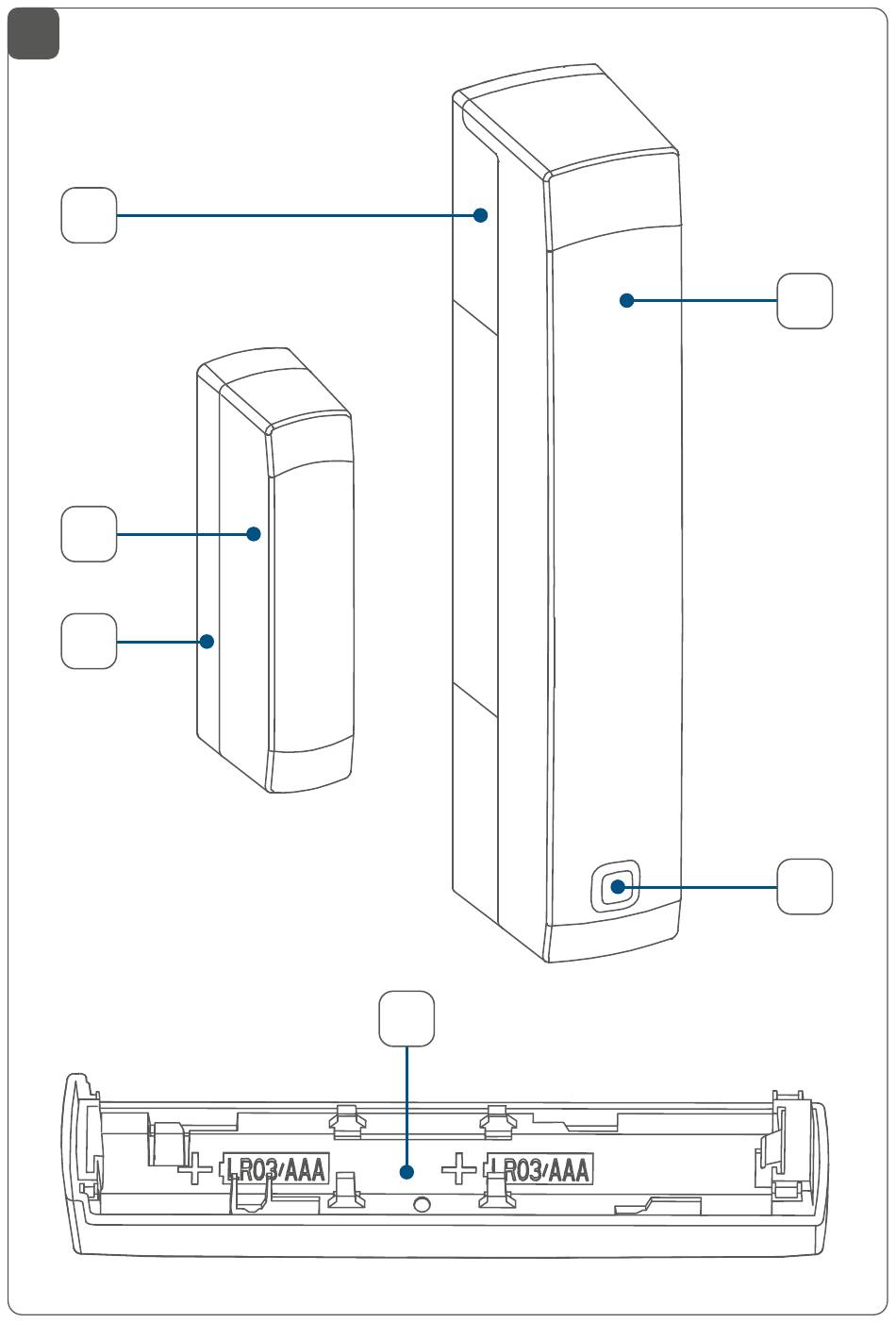 + LR03/AAA + LR03/AAA