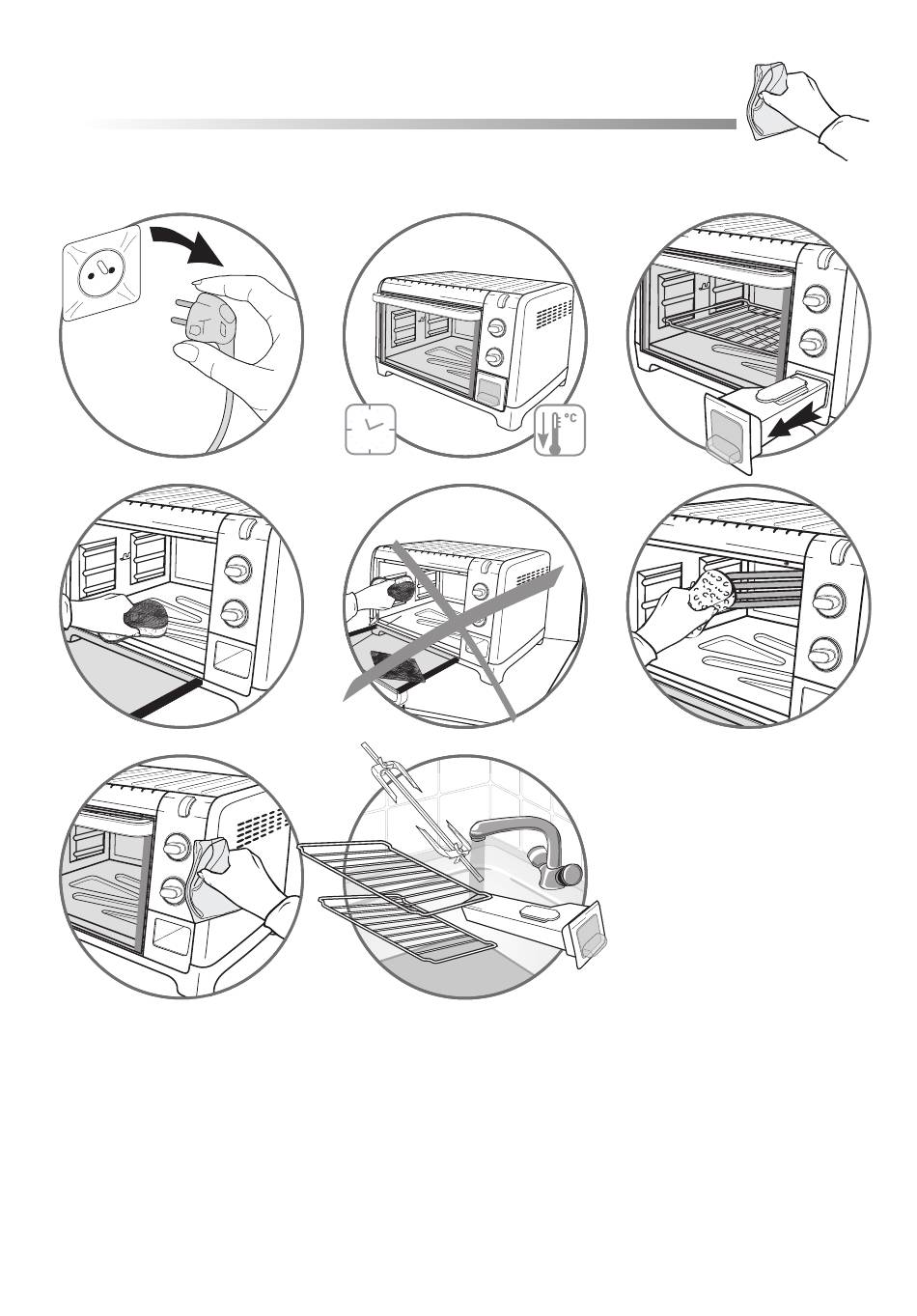 °C