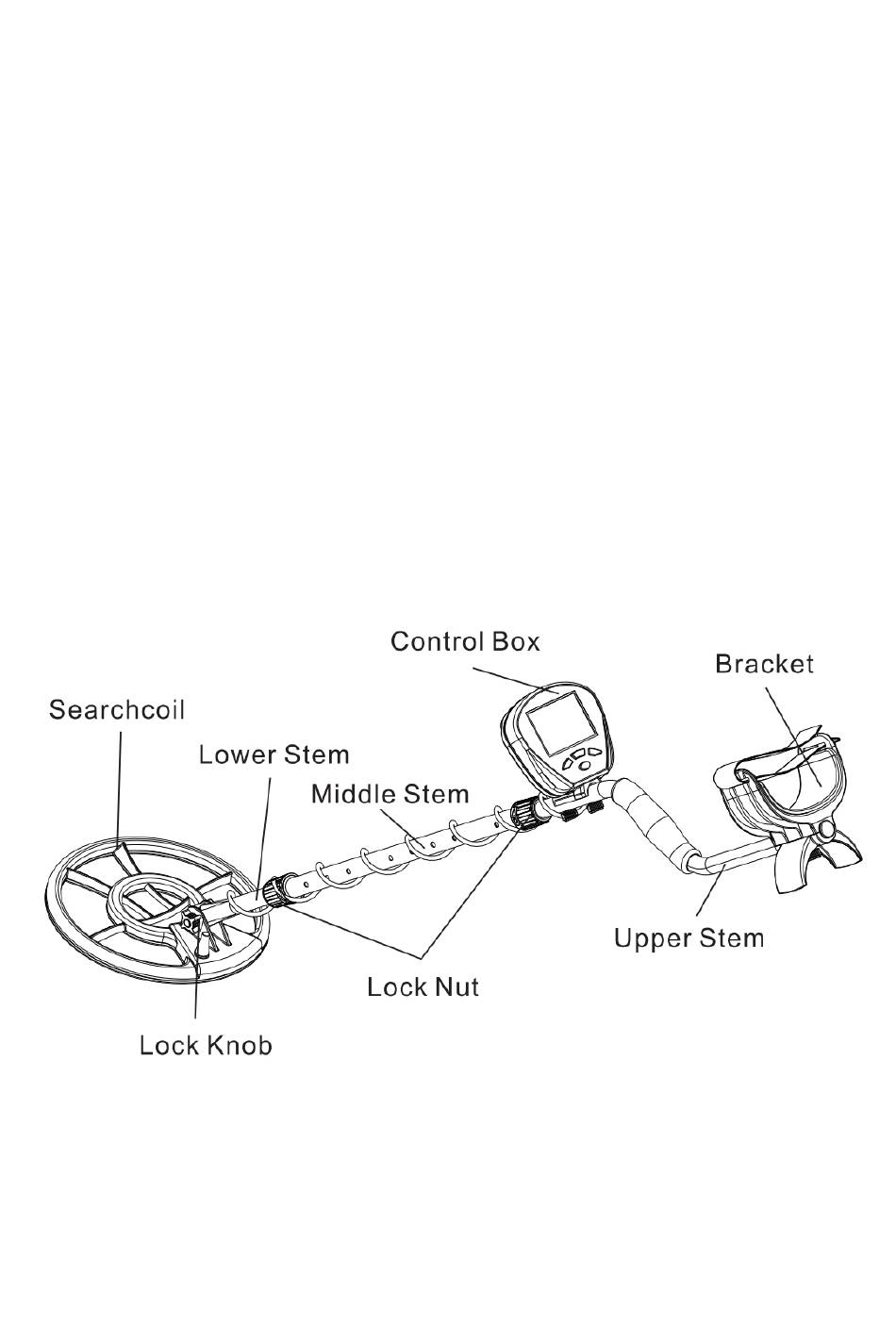 Control Box
Bracket
Searchcoil
Lower Stem
Middle Stem
Upper Stem
Lock Nut
Lock Knob