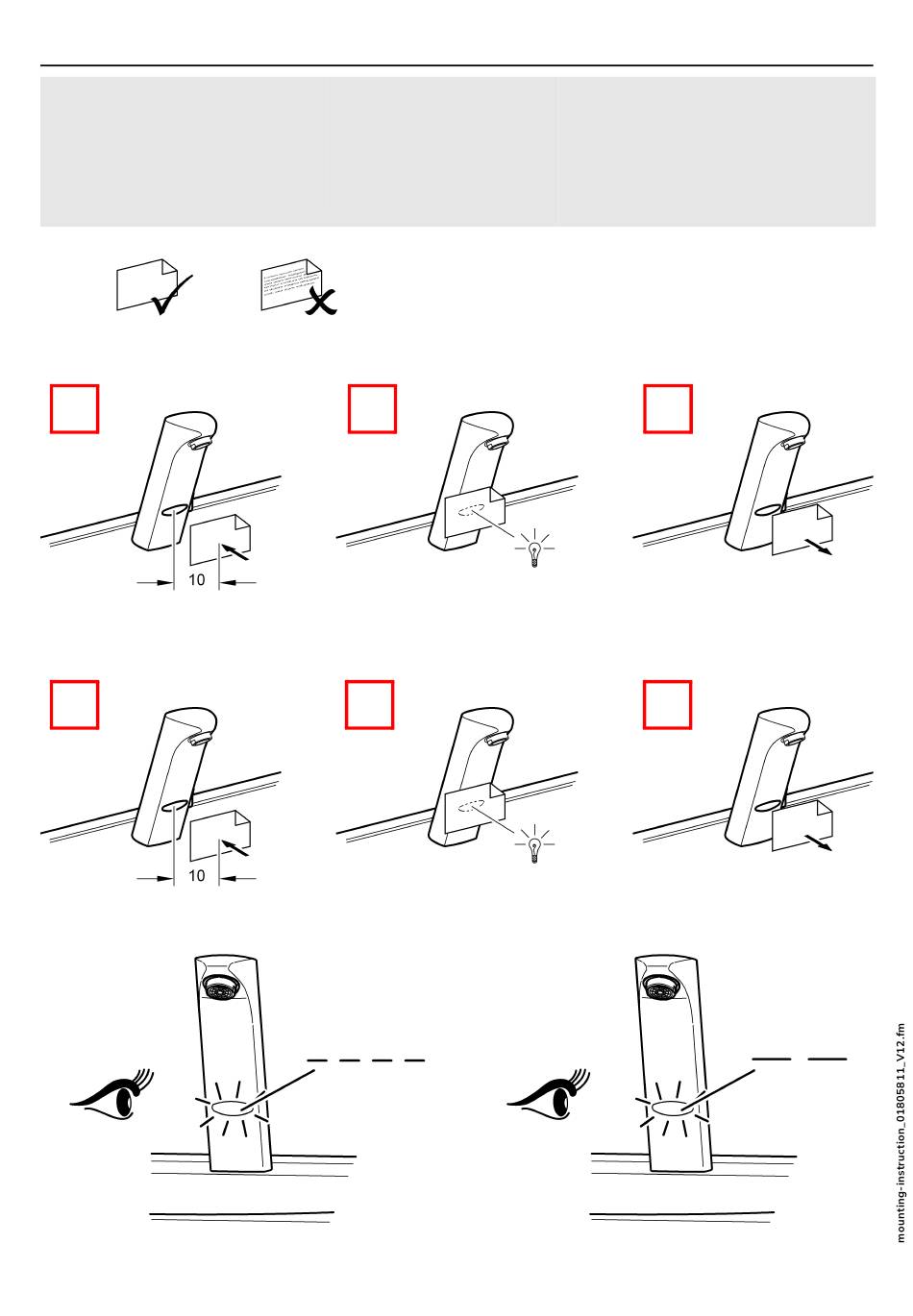 10

10

mounting-instruction_01805811_V12.fm