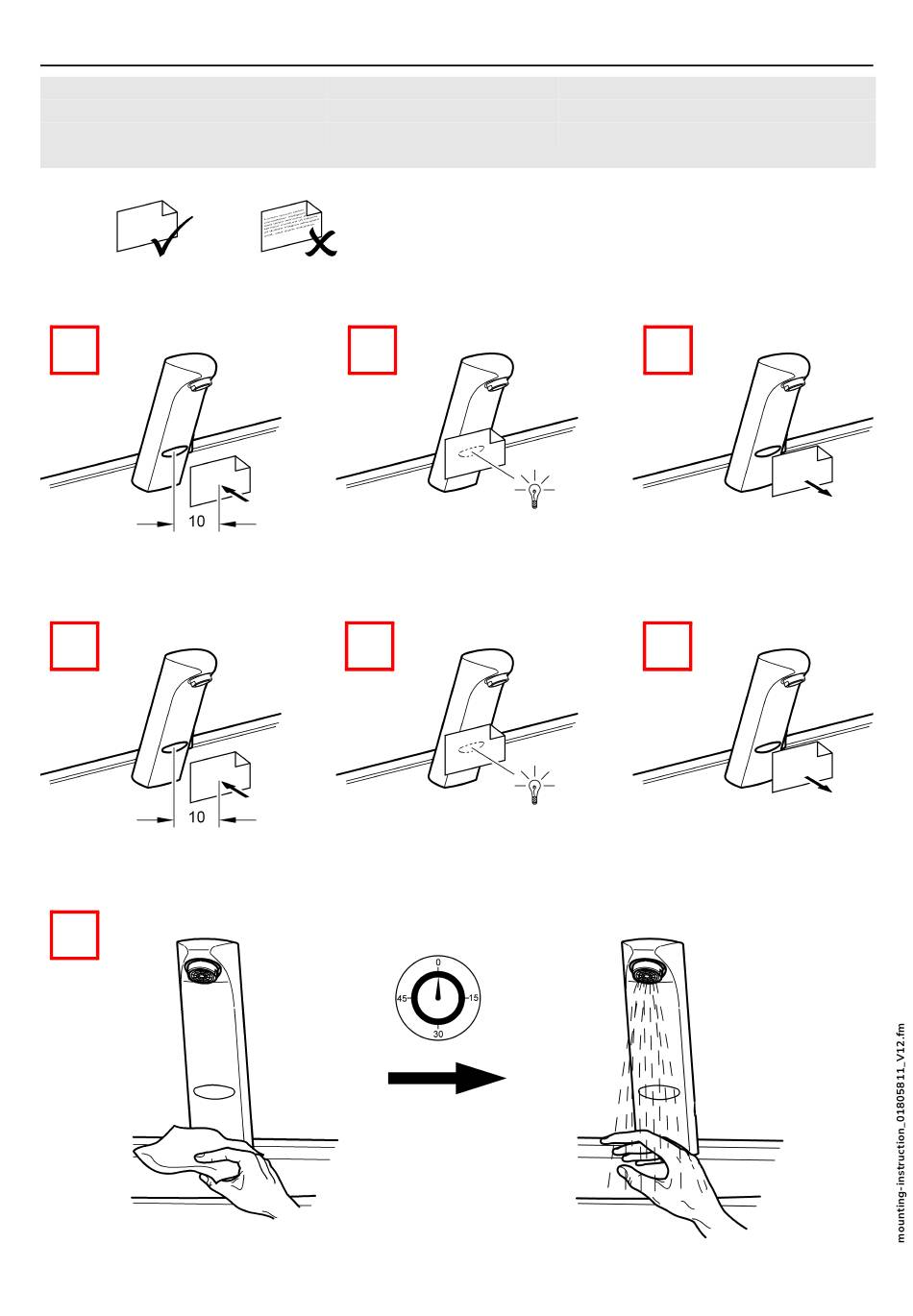 10

10

0
15
30
45

mounting-instruction_01805811_V12.fm