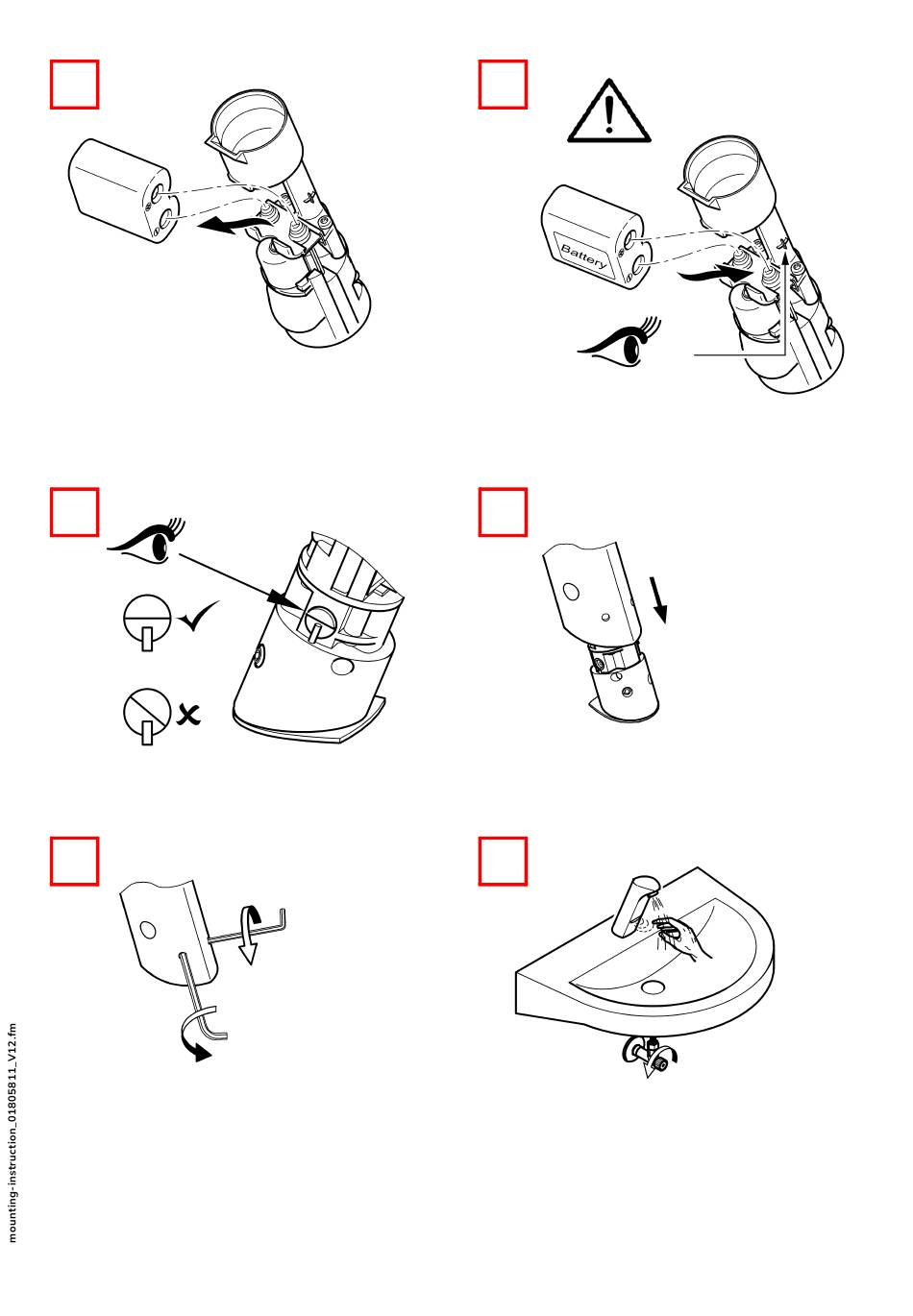 Battery

mounting-instruction_01805811_V12.fm