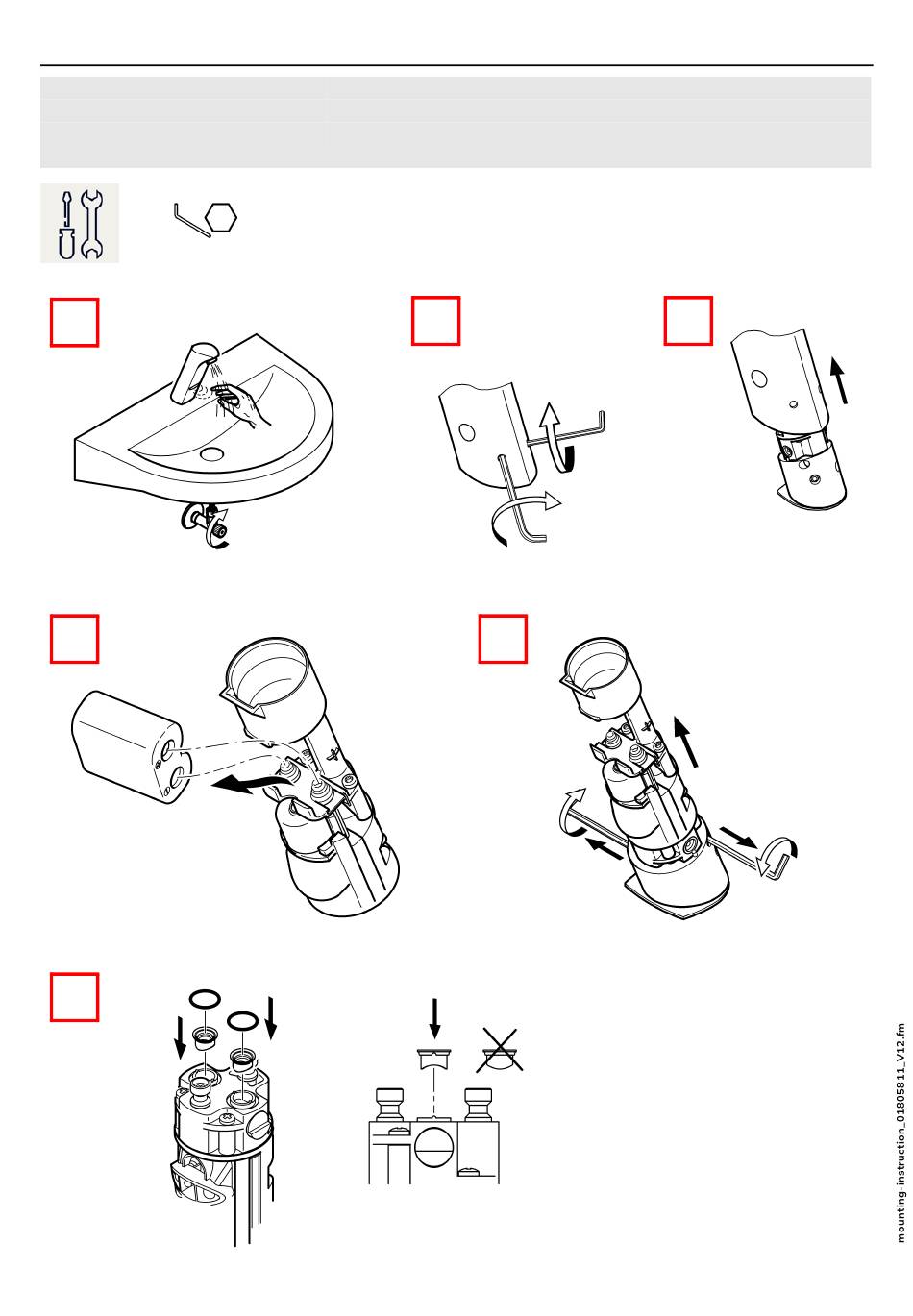 mounting-instruction_01805811_V12.fm