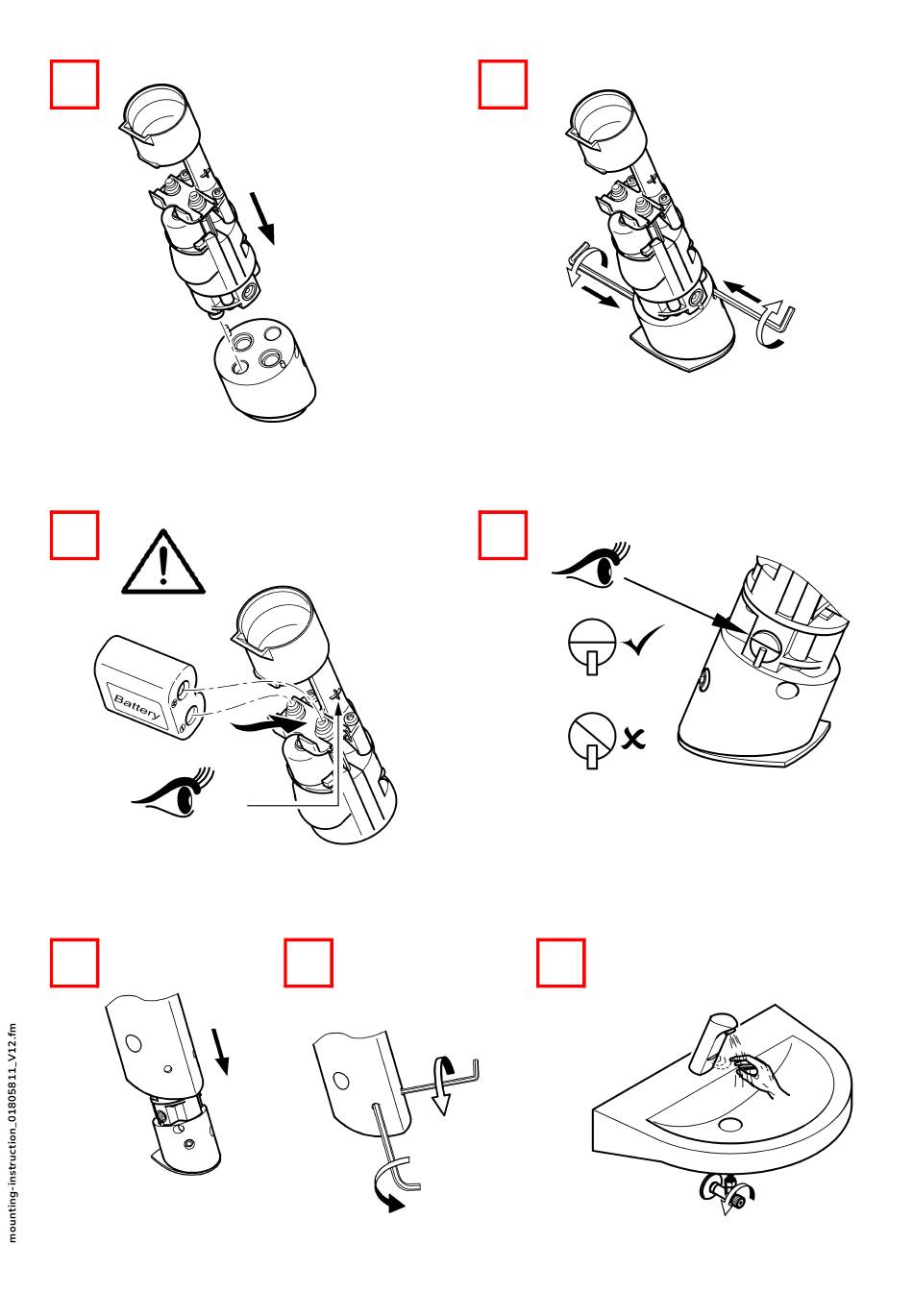 Battery

mounting-instruction_01805811_V12.fm