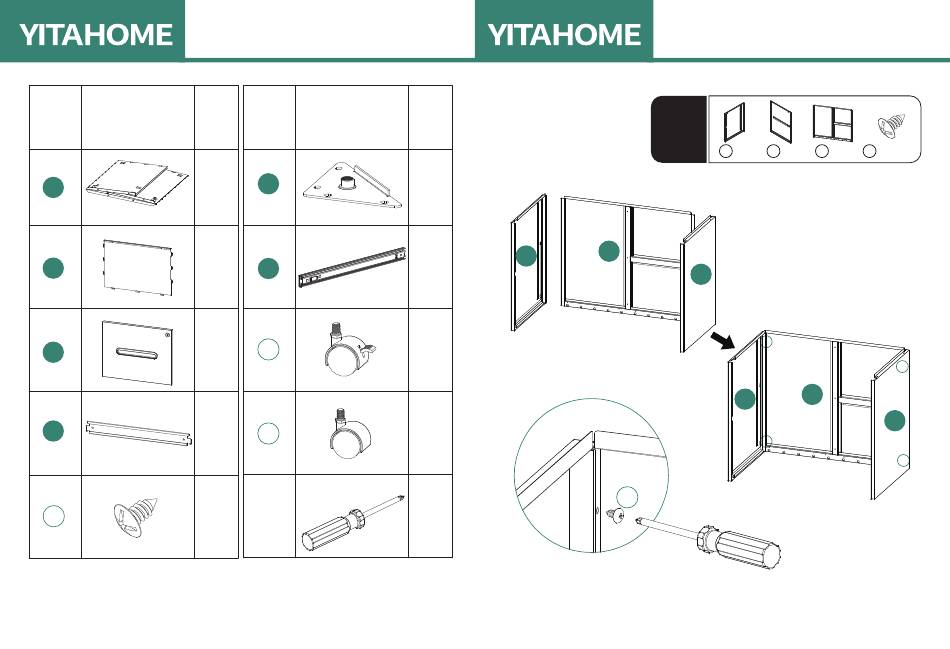 YITAHOME

YITAHOME