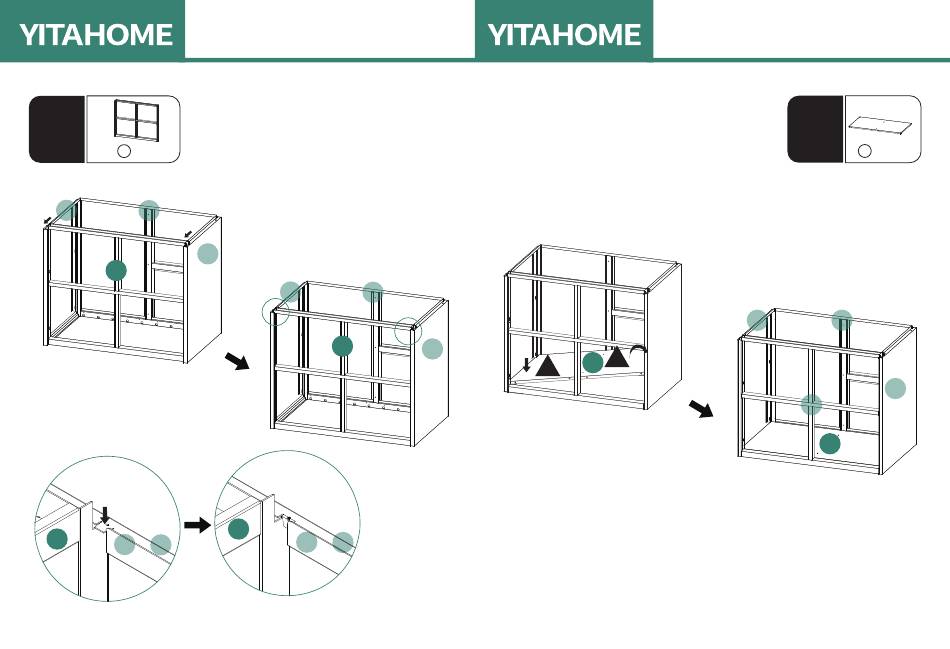 YITAHOME

YITAHOME