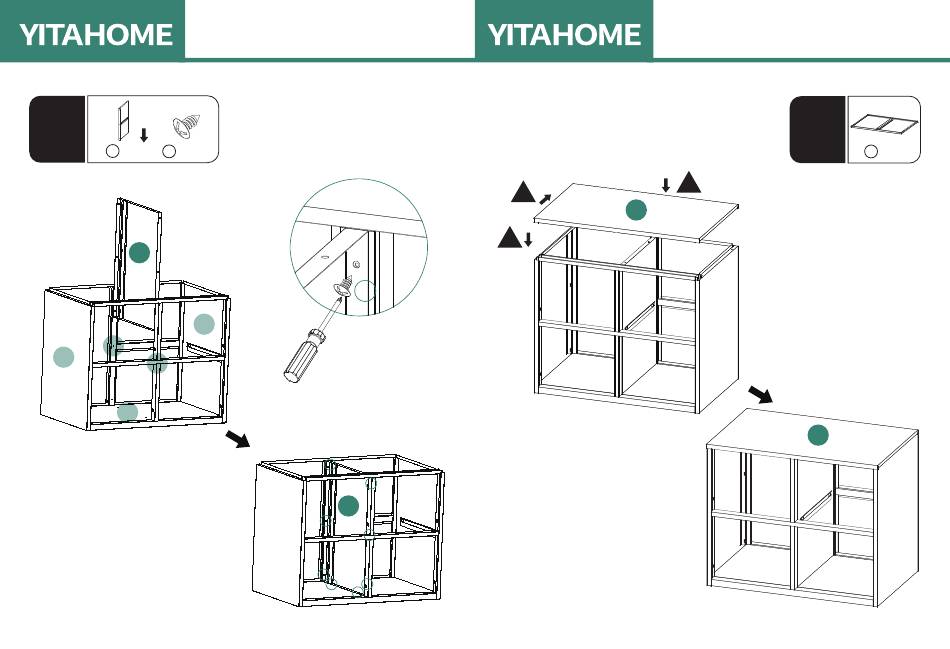 YITAHOME

YITAHOME