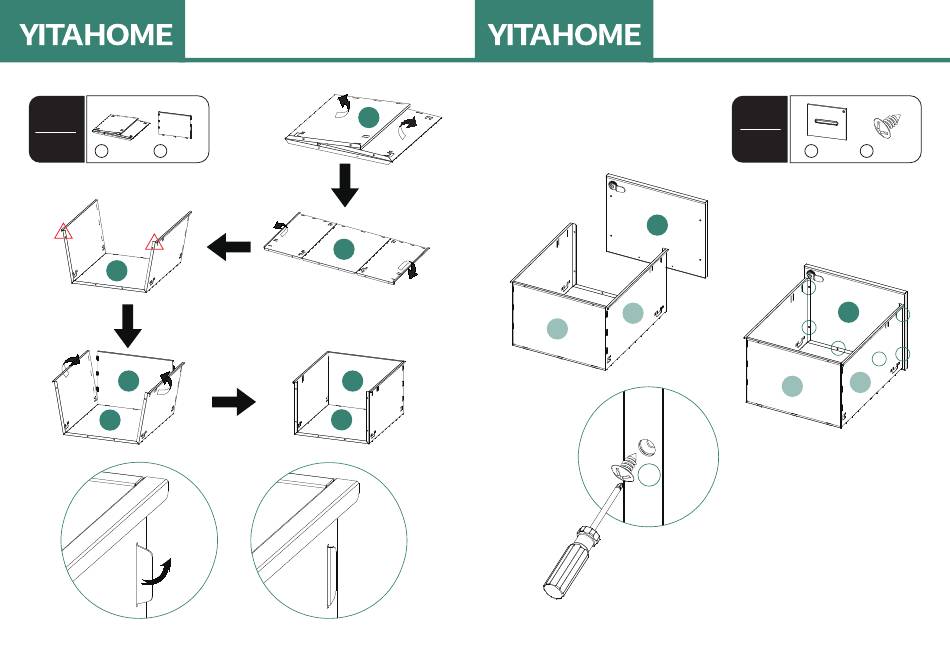 YITAHOME

YITAHOME