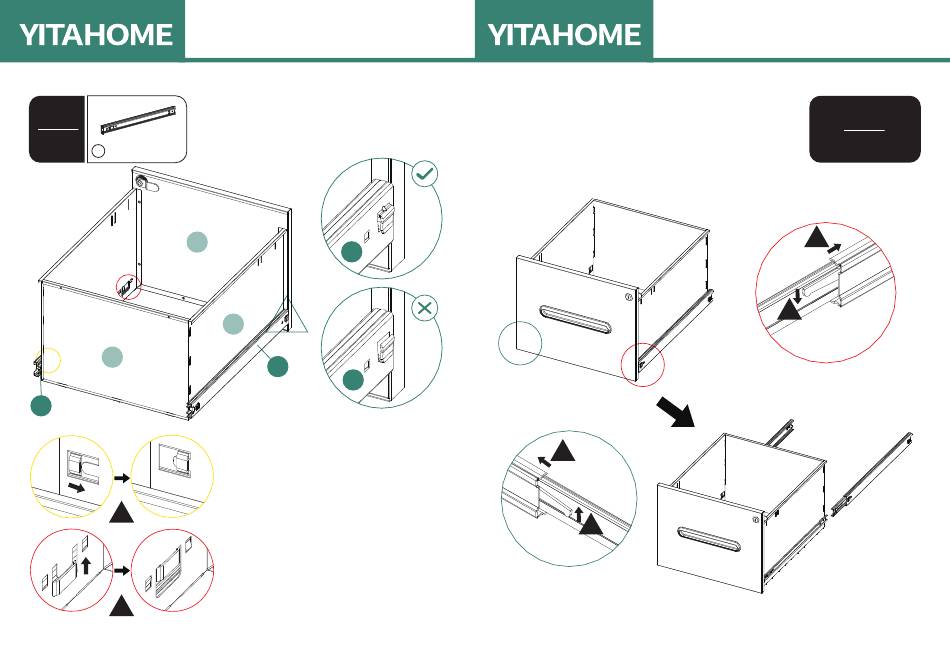 YITAHOME

YITAHOME