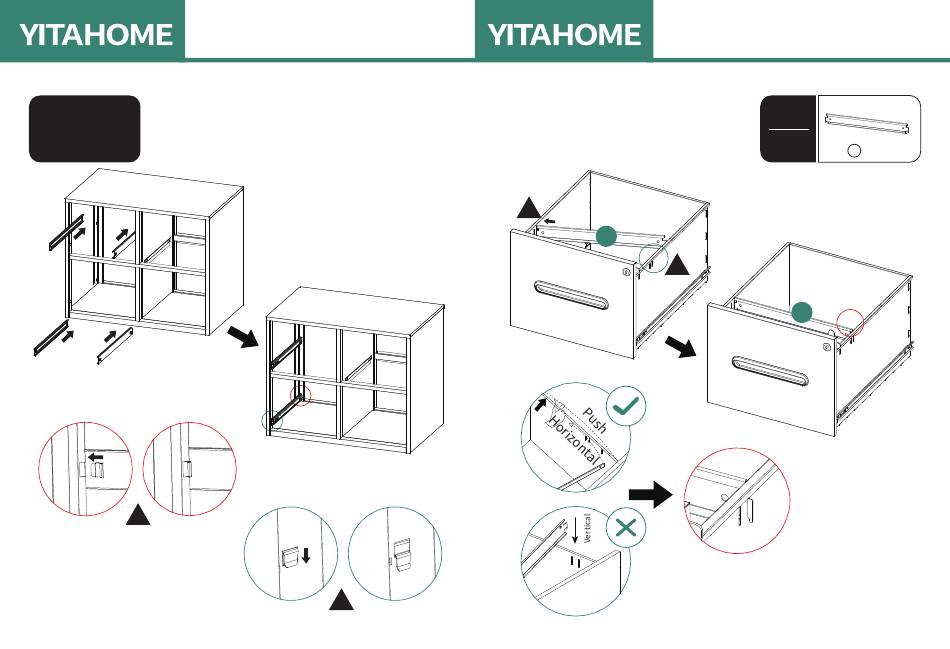 YITAHOME

YITAHOME

Push

Horizontal

Vertical