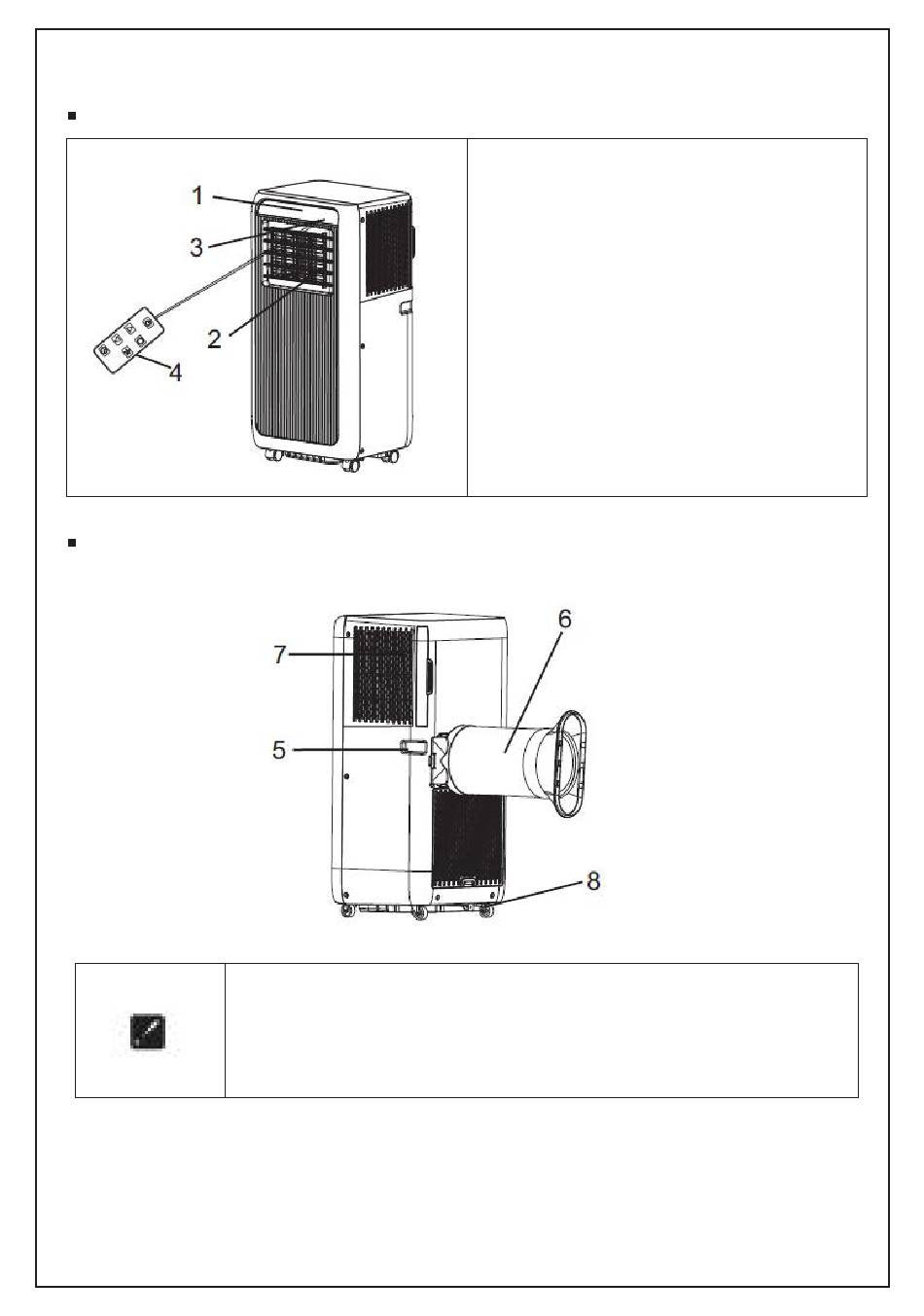 1
3
2
4

7
6
5
8